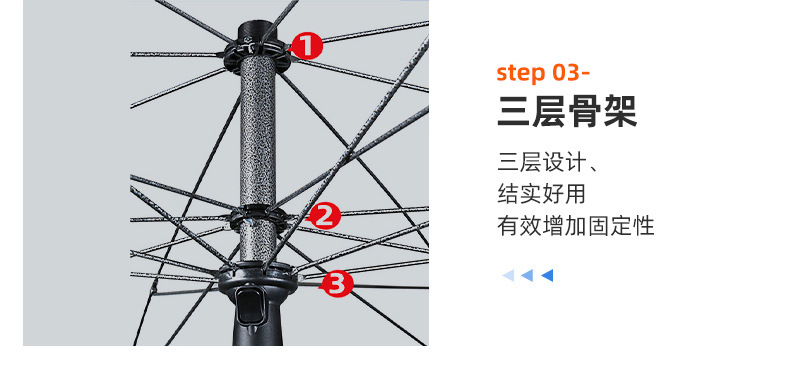 1
2
3

step 03-
三层骨架

三层设计、
结实好用
有效增加固定性