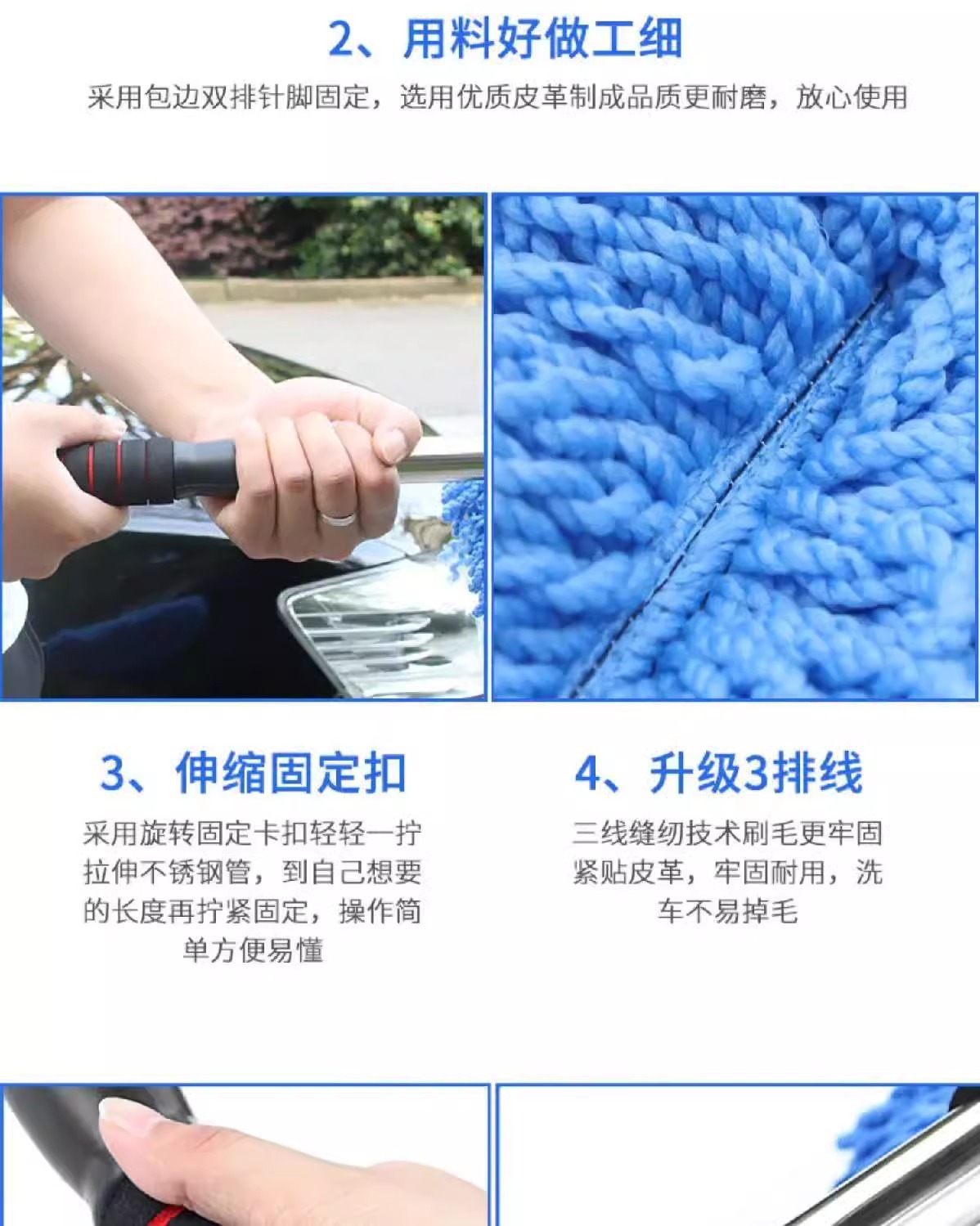 2、用料好做工细

采用包边双排针脚固定，选用优质皮革制成品质更耐磨，放心使用

3、伸缩固定扣

采用旋转固定卡扣轻轻一拧拉伸不锈钢管，到自己想要的长度再拧紧固定，操作简单方便易懂

4、升级3排线

三线缝纫技术刷毛更牢固紧贴皮革，牢固耐用，洗车不易掉毛