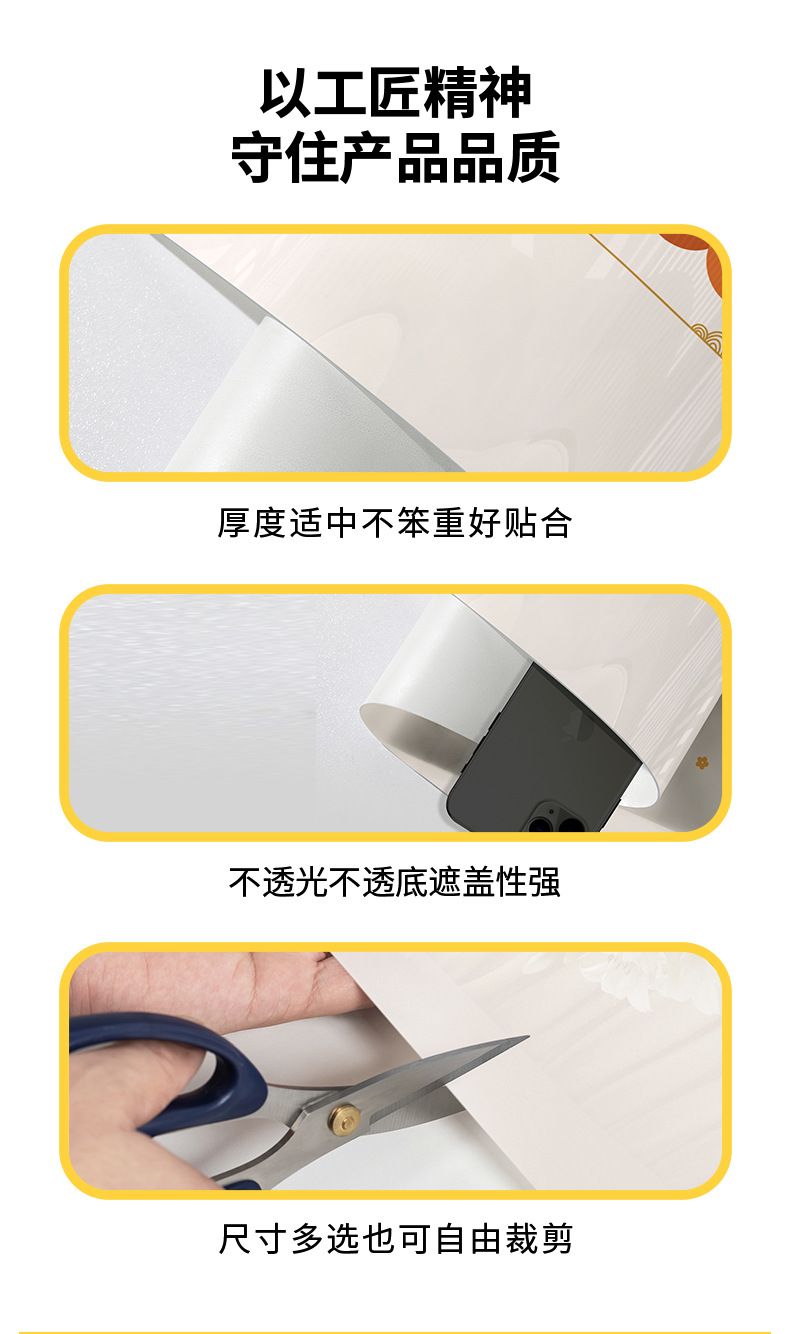 以工匠精神
守住产品品质

厚度适中不笨重好贴合

不透光不透底遮盖性强

尺寸多选也可自由裁剪