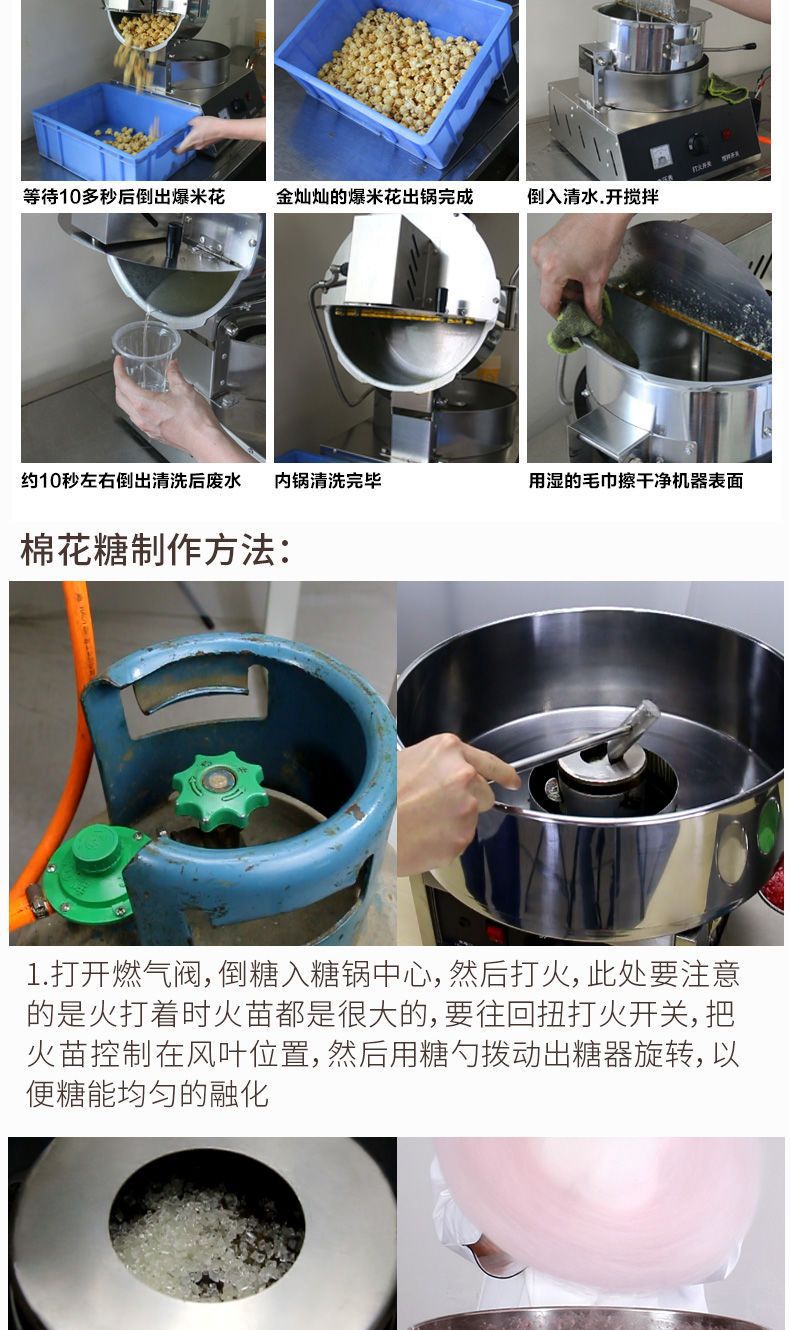 等待10多秒后倒出爆米花

金灿灿的爆米花出锅完成

倒入清水.开搅拌

约10秒左右倒出清洗后废水

内锅清洗完毕

用湿的毛巾擦干净机器表面

棉花糖制作方法:

1.打开燃气阀,倒糖入糖锅中心,然后打火,此处要注意的是火打着时火苗都是很大的,要往回扭打火开关,把火苗控制在风叶位置,然后用糖勺拨动出糖器旋转,以便糖能均匀的融化