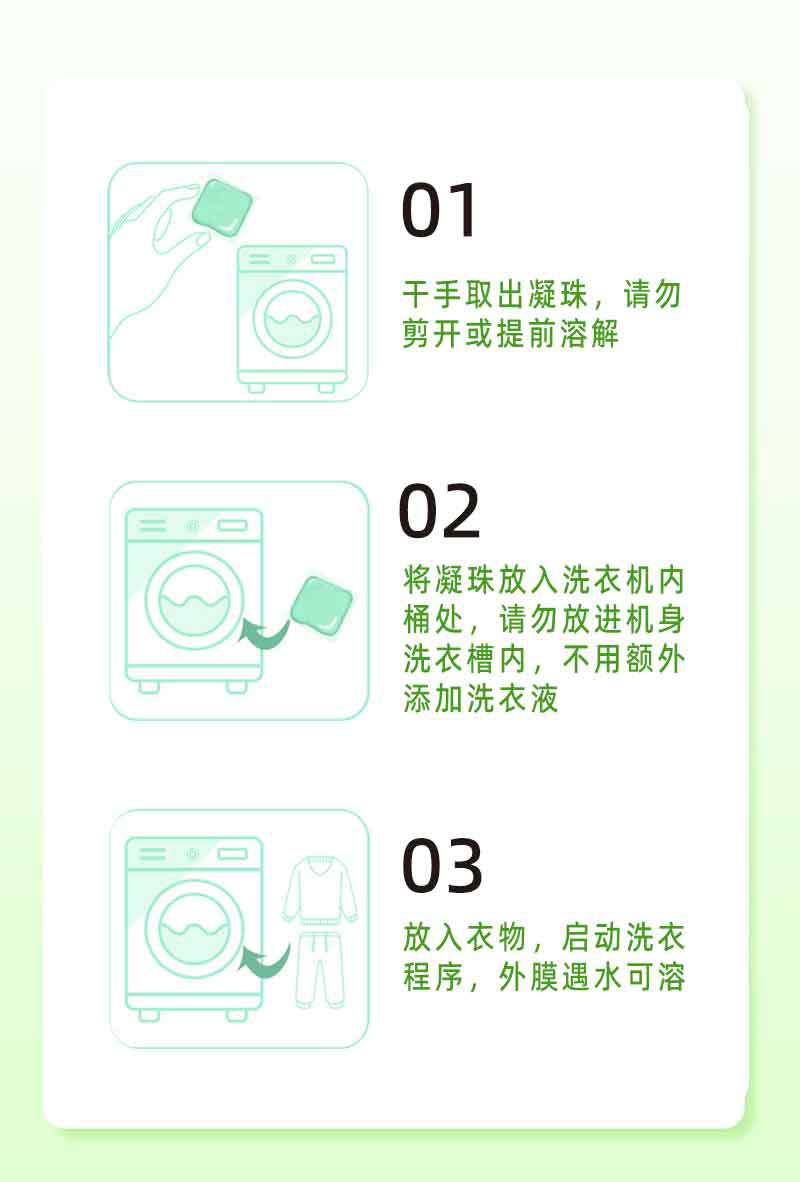 01

干手取出凝珠，请勿剪开或提前溶解

02

将凝珠放入洗衣机内桶处，请勿放进机身洗衣槽内，不用额外添加洗衣液

03

放入衣物，启动洗衣程序，外膜遇水可溶