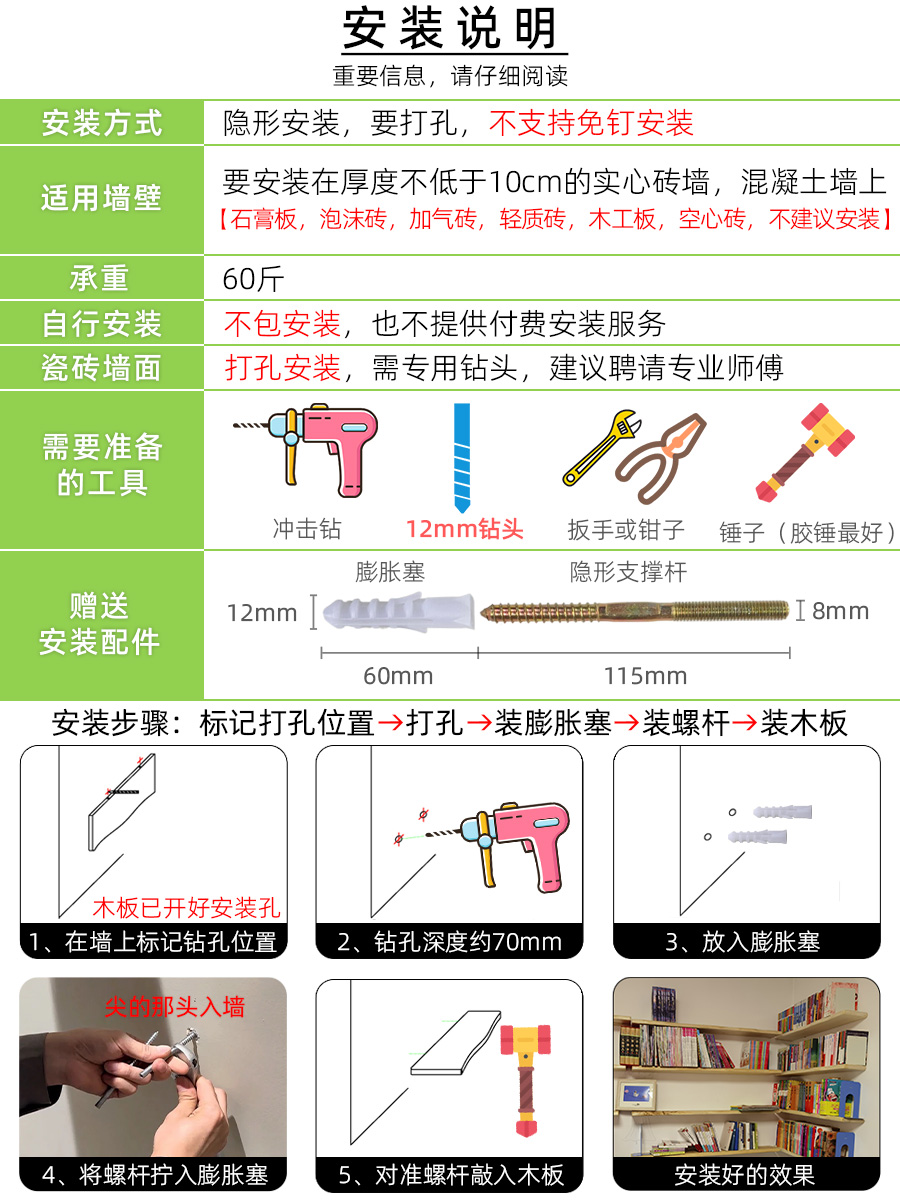 安装说明

重要信息，请仔细阅读

| 安装方式 | 隐形安装，要打孔，不支持免钉安装 |
|---|---|
| 适用墙壁 | 要安装在厚度不低于10cm的实心砖墙，混凝土墙上 【石膏板，泡沫砖，加气砖，轻质砖，木工板，空心砖，不建议安装】 |
| 承重 | 60斤 |
| 自行安装 | 不包安装，也不提供付费安装服务 |
| 瓷砖墙面 | 打孔安装，需专用钻头，建议聘请专业师傅 |
| 需要准备的工具 | 冲击钻　12mm钻头　扳手或钳子　锤子（胶锤最好） |
| 赠送安装配件 | 膨胀塞　隐形支撑杆　12mm　8mm　60mm　115mm |

安装步骤：标记打孔位置→打孔→装膨胀塞→装螺杆→装木板

木板已开好安装孔

1、在墙上标记钻孔位置

2、钻孔深度约70mm

3、放入膨胀塞

尖的那头入墙

4、将螺杆拧入膨胀塞

5、对准螺杆敲入木板

安装好的效果