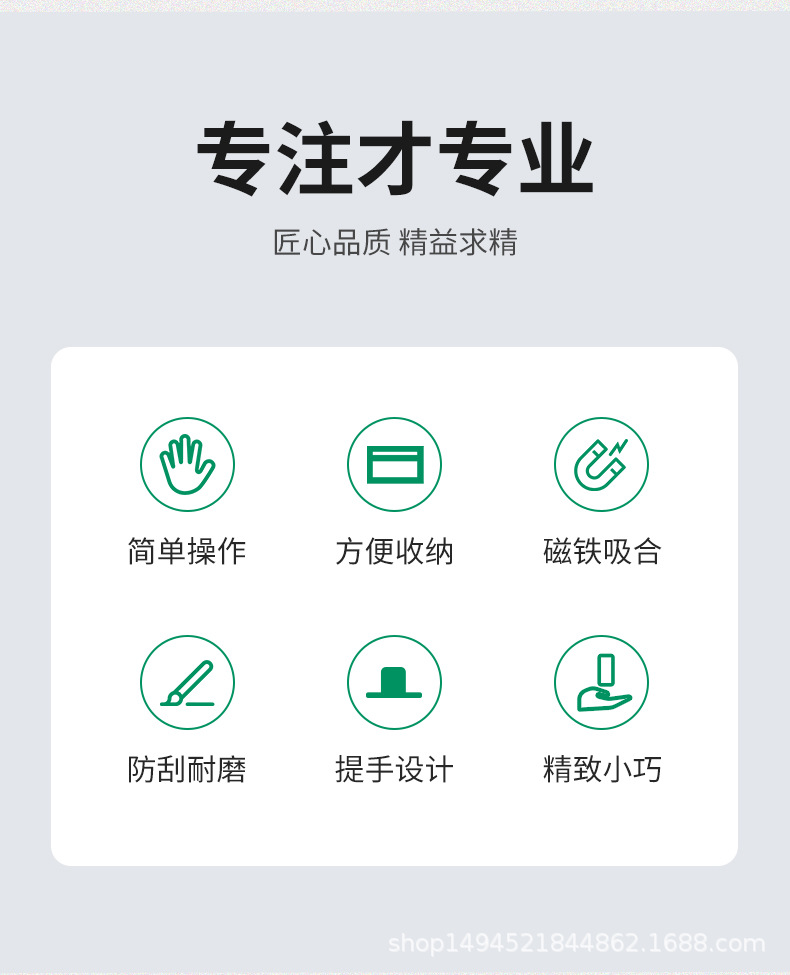 专注才专业

匠心品质 精益求精

简单操作

方便收纳

磁铁吸合

防刮耐磨

提手设计

精致小巧

shop1494521844862.1688.com