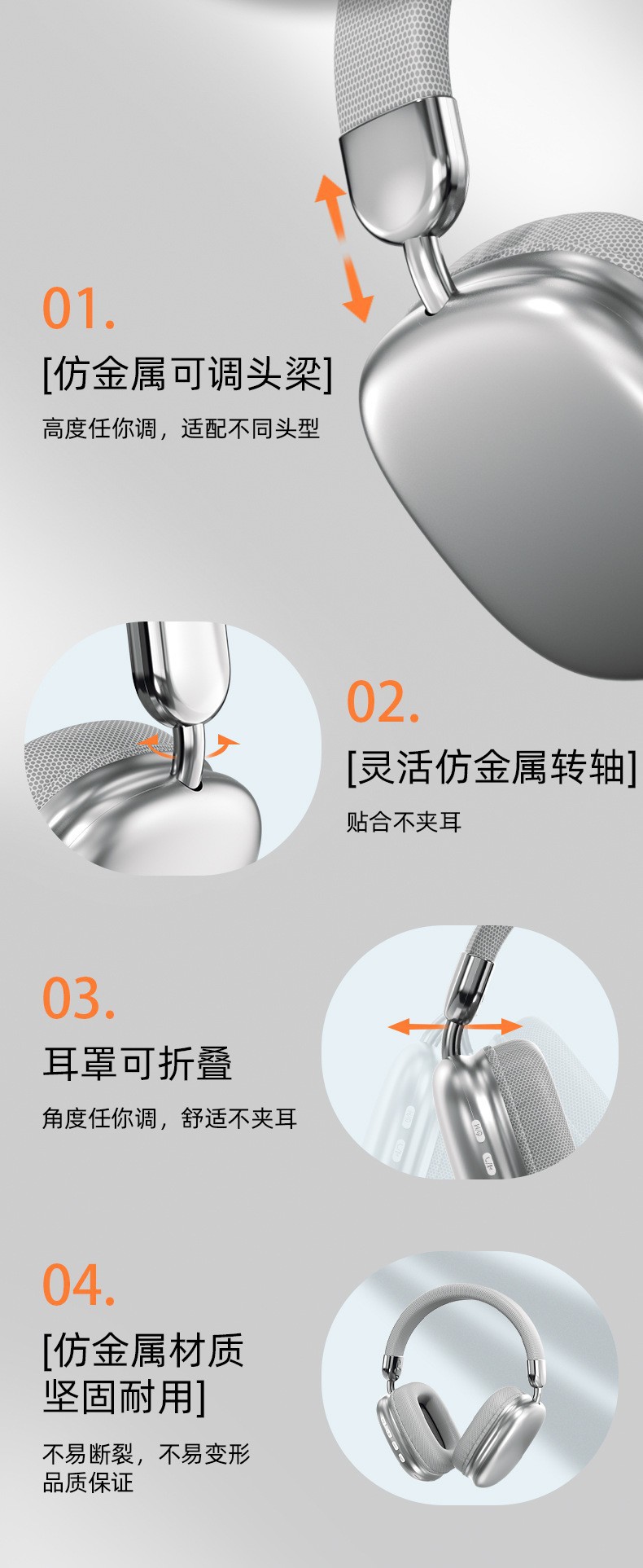 01.

[仿金属可调头梁]

高度任你调，适配不同头型

02.

[灵活仿金属转轴]

贴合不夹耳

03.

耳罩可折叠

角度任你调，舒适不夹耳

04.

[仿金属材质
坚固耐用]

不易断裂，不易变形
品质保证