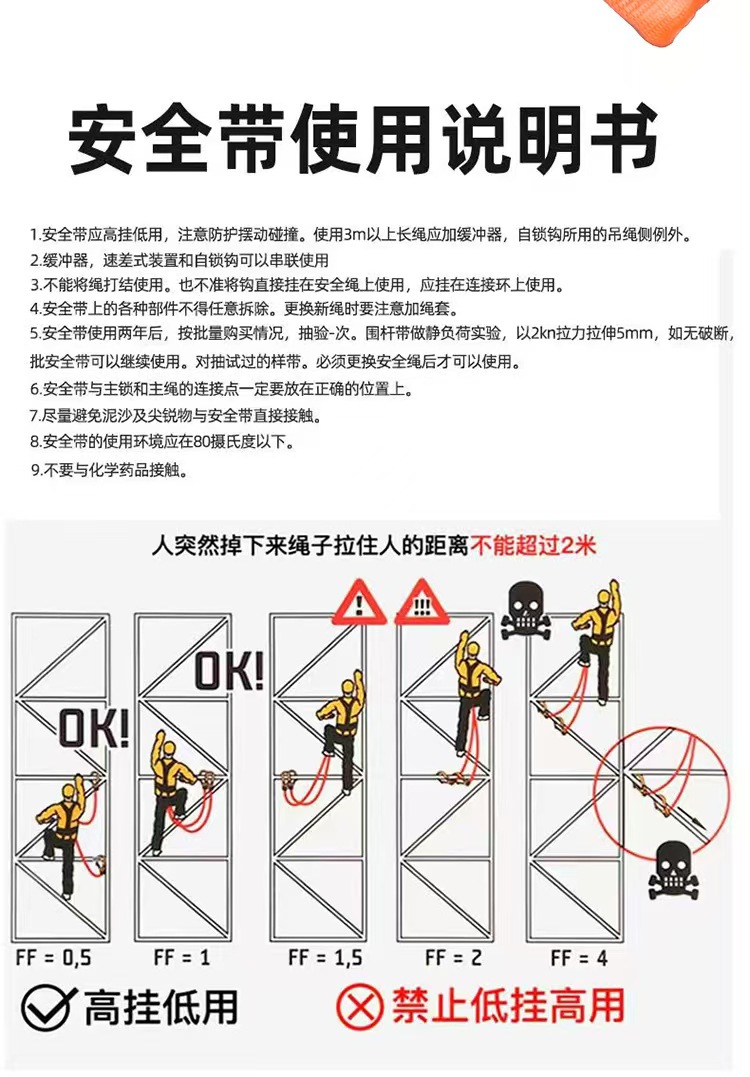 安全带使用说明书

1.安全带应高挂低用，注意防护摆动碰撞。使用3m以上长绳应加缓冲器，自锁钩所用的吊绳侧例外。
2.缓冲器，速差式装置和自锁钩可以串联使用
3.不能将绳打结使用。也不准将钩直接挂在安全绳上使用，应挂在连接环上使用。
4.安全带上的各种部件不得任意拆除。更换新绳时要注意加绳套。
5.安全带使用两年后，按批量购买情况，抽验-次。围杆带做静负荷实验，以2kn拉力拉伸5mm，如无破断，批安全带可以继续使用。对抽试过的样带。必须更换安全绳后才可以使用。
6.安全带与主锁和主绳的连接点一定要放在正确的位置上。
7.尽量避免泥沙及尖锐物与安全带直接接触。
8.安全带的使用环境应在80摄氏度以下。
9.不要与化学药品接触。

人突然掉下来绳子拉住人的距离不能超过2米

OK!

OK!

!

!!!

FF = 0,5

FF = 1

FF = 1,5

FF = 2

FF = 4

高挂低用

禁止低挂高用