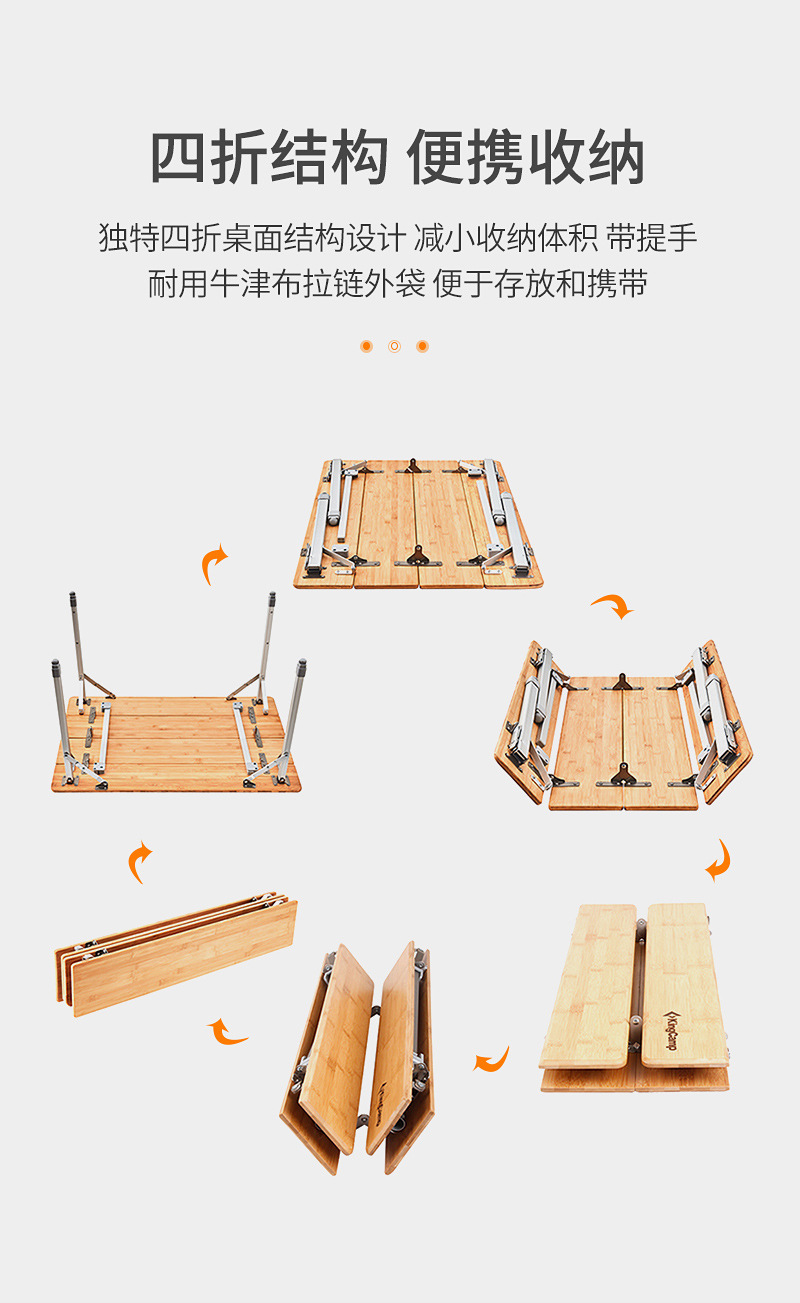 四折结构 便携收纳

独特四折桌面结构设计 减小收纳体积 带提手
耐用牛津布拉链外袋 便于存放和携带

KingCamp

KingCamp