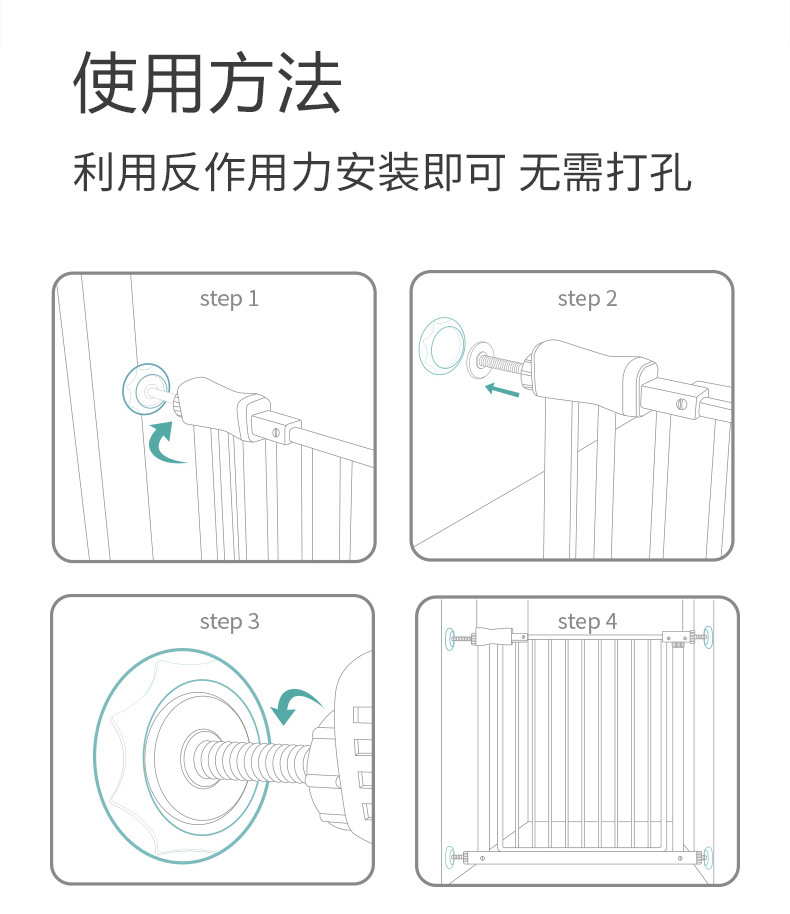 使用方法

利用反作用力安装即可 无需打孔

step 1

step 2

step 3

step 4