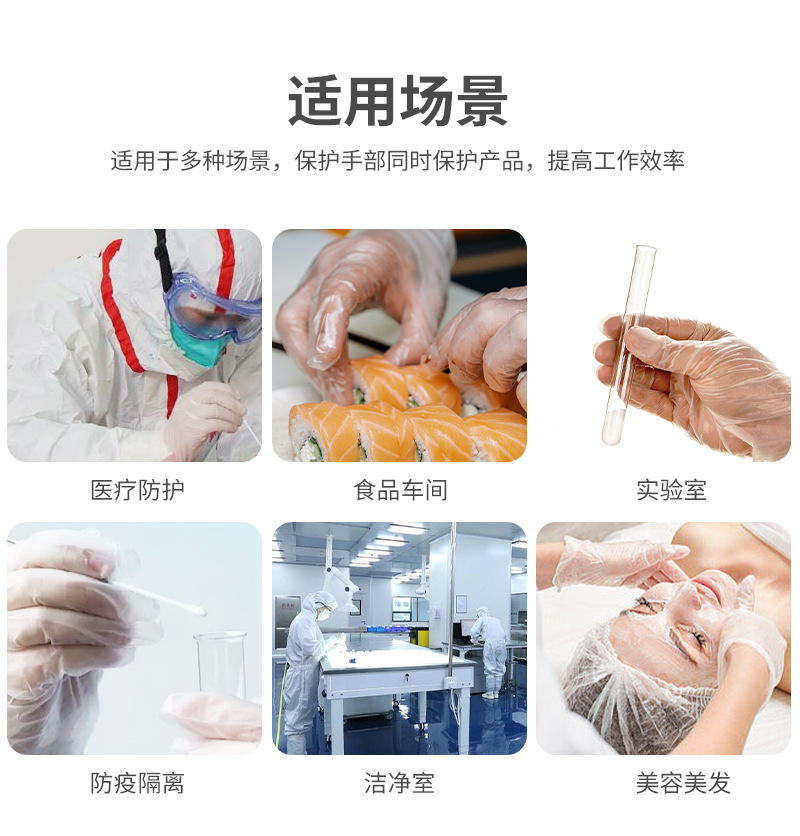 适用场景

适用于多种场景，保护手部同时保护产品，提高工作效率

医疗防护

食品车间

实验室

防疫隔离

洁净室

美容美发