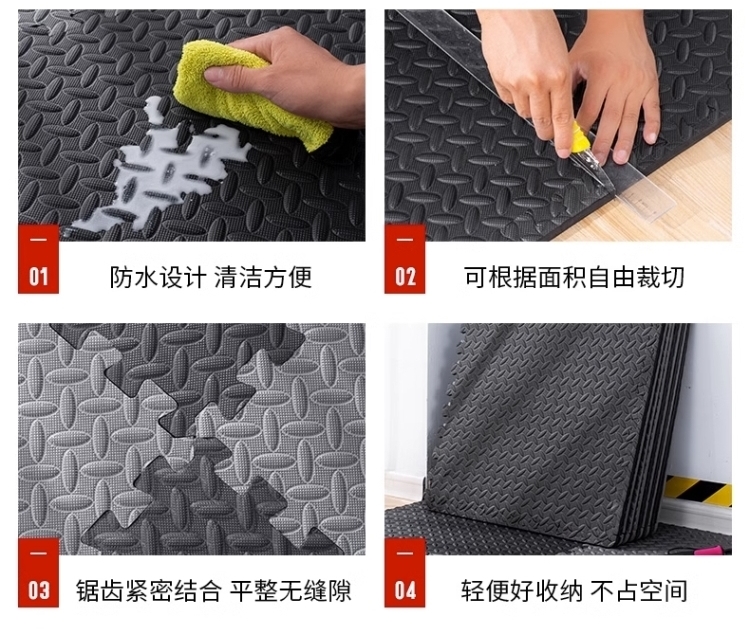 01 防水设计 清洁方便

02 可根据面积自由裁切

03 锯齿紧密结合 平整无缝隙

04 轻便好收纳 不占空间