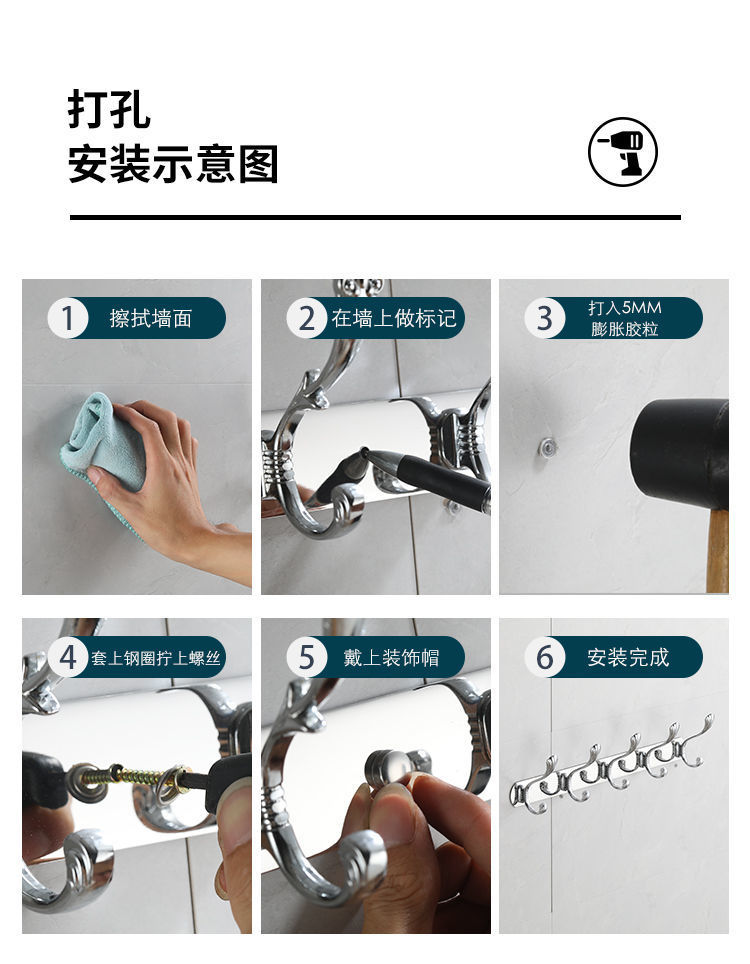 打孔
安装示意图

1 擦拭墙面

2 在墙上做标记

3 打入5MM 膨胀胶粒

4 套上钢圈拧上螺丝

5 戴上装饰帽

6 安装完成