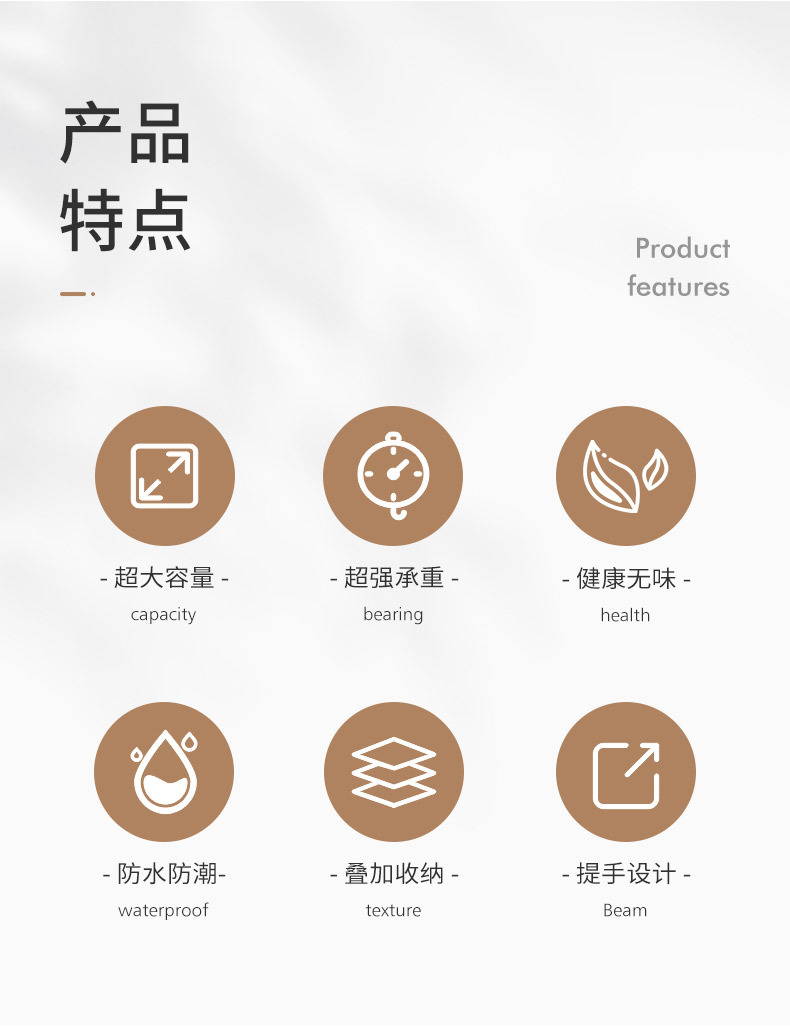 产品
特点

Product
features

- 超大容量 -
capacity

- 超强承重 -
bearing

- 健康无味 -
health

- 防水防潮-
waterproof

- 叠加收纳 -
texture

- 提手设计 -
Beam