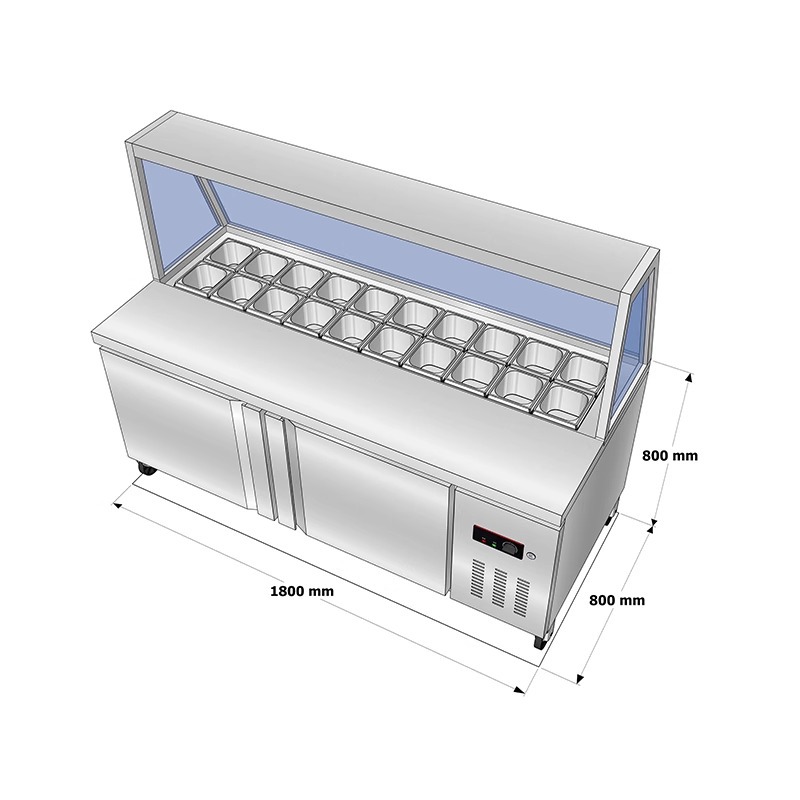 800 mm

1800 mm

800 mm