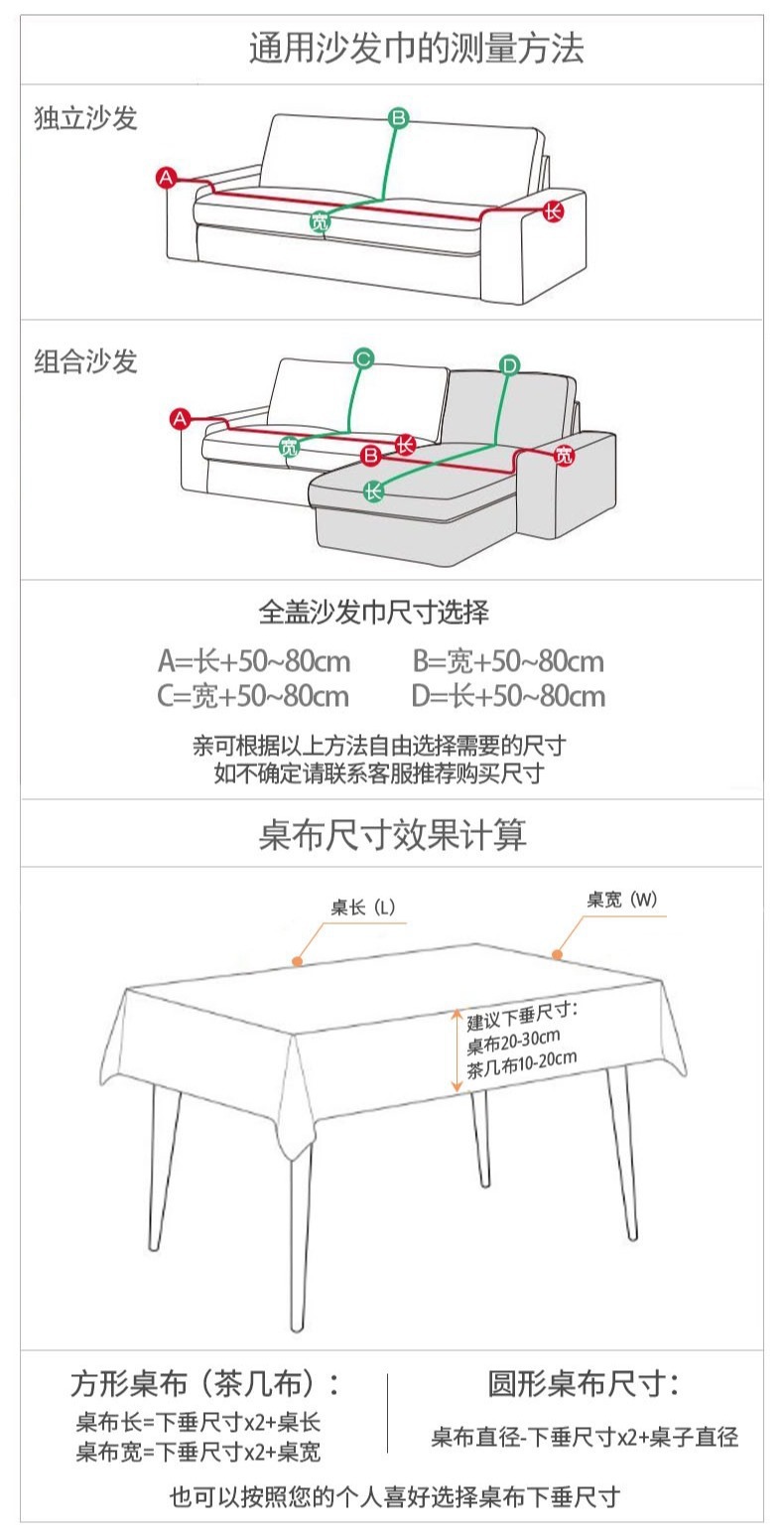 通用沙发巾的测量方法

独立沙发

A B 宽 长

组合沙发

A C D 宽 长 B 宽 长

全盖沙发巾尺寸选择

A=长+50~80cm B=宽+50~80cm
C=宽+50~80cm D=长+50~80cm

亲可根据以上方法自由选择需要的尺寸
如不确定请联系客服推荐购买尺寸

桌布尺寸效果计算

桌长（L）

桌宽（W）

建议下垂尺寸:
桌布20-30cm
茶几布10-20cm

方形桌布（茶几布）：
桌布长=下垂尺寸x2+桌长
桌布宽=下垂尺寸x2+桌宽

圆形桌布尺寸：
桌布直径-下垂尺寸x2+桌子直径

也可以按照您的个人喜好选择桌布下垂尺寸