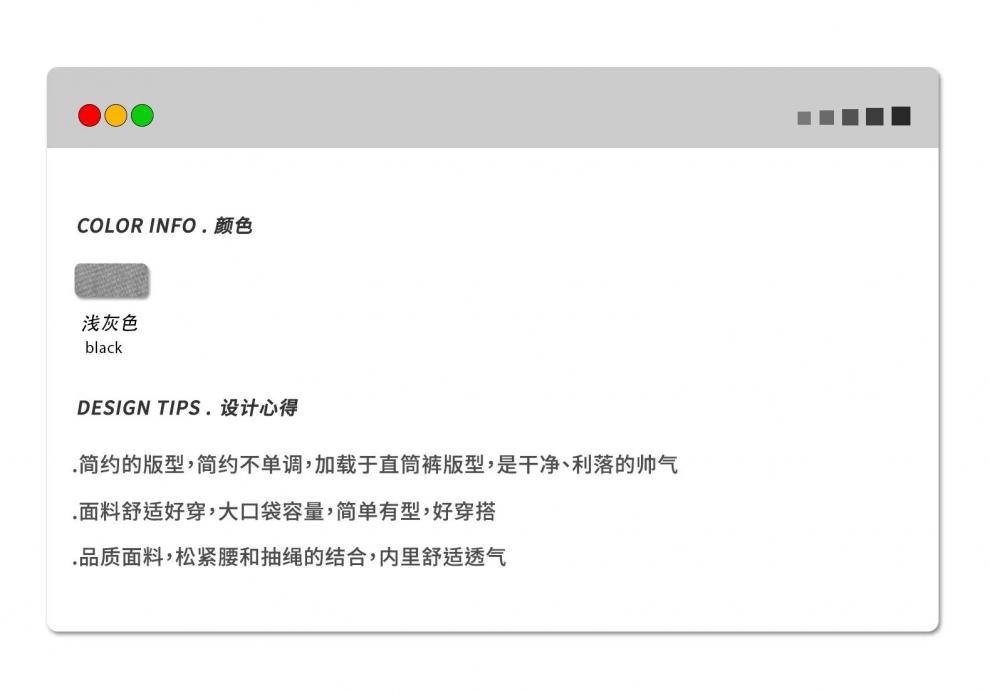 COLOR INFO . 颜色

浅灰色
black

DESIGN TIPS . 设计心得

.简约的版型,简约不单调,加载于直筒裤版型,是干净、利落的帅气

.面料舒适好穿,大口袋容量,简单有型,好穿搭

.品质面料,松紧腰和抽绳的结合,内里舒适透气