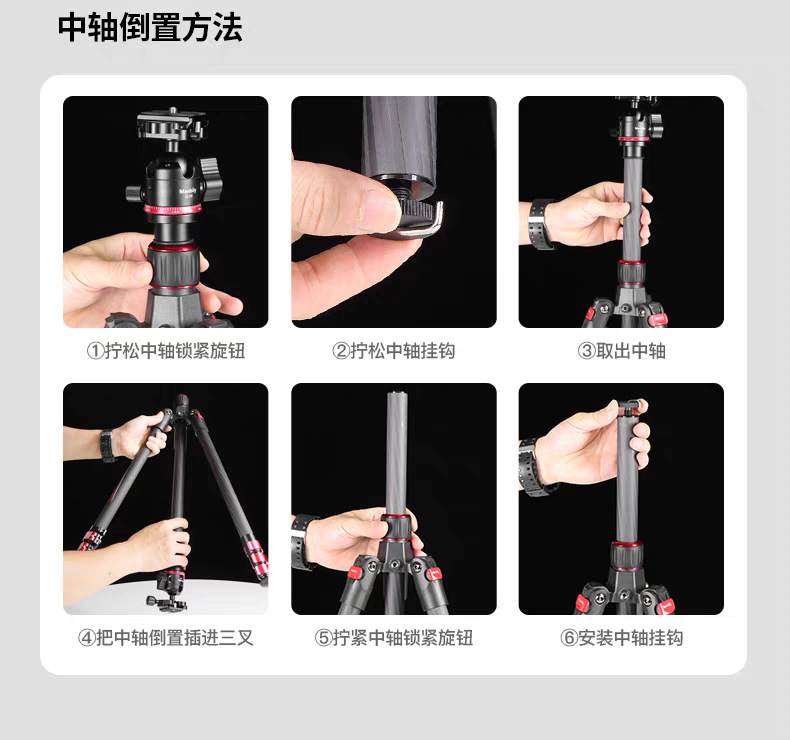 中轴倒置方法

Manbily

①拧松中轴锁紧旋钮

②拧松中轴挂钩

③取出中轴

④把中轴倒置插进三叉

⑤拧紧中轴锁紧旋钮

⑥安装中轴挂钩