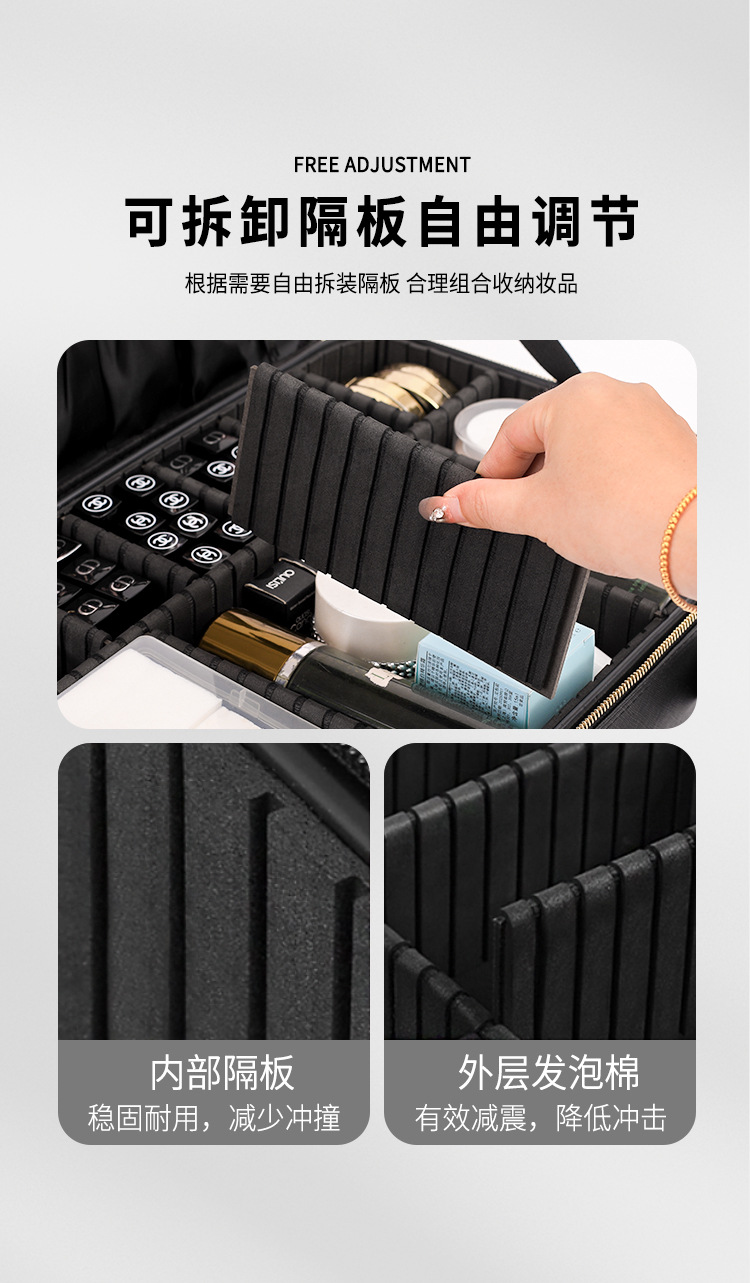 FREE ADJUSTMENT

可拆卸隔板自由调节

根据需要自由拆装隔板 合理组合收纳妆品

内部隔板
稳固耐用，减少冲撞

外层发泡棉
有效减震，降低冲击