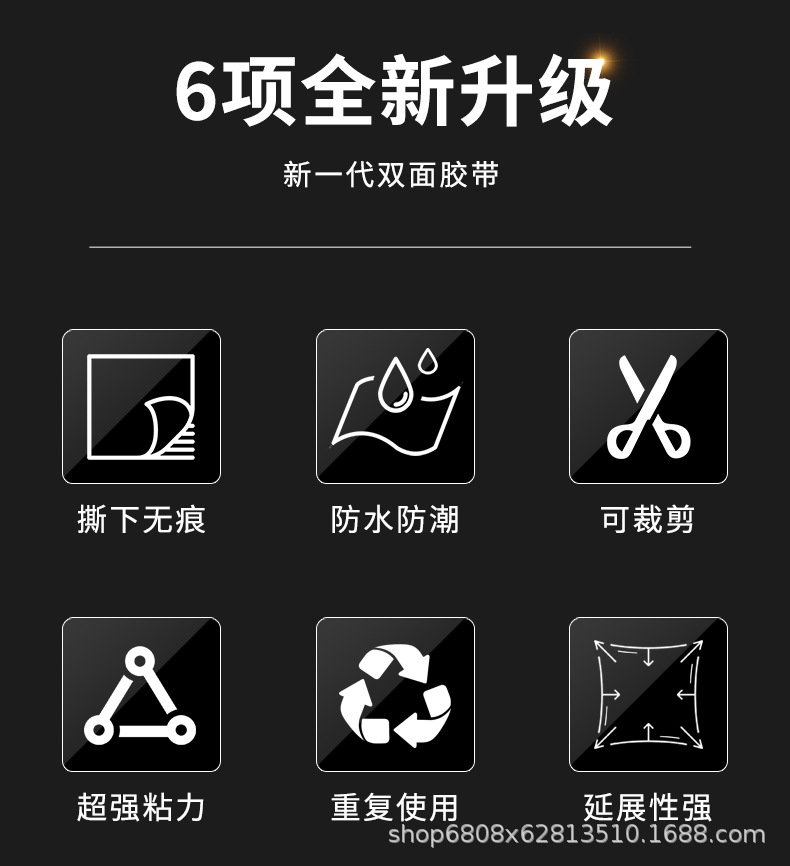 6项全新升级

新一代双面胶带

撕下无痕

防水防潮

可裁剪

超强粘力

重复使用

延展性强

shop6808x62813510.1688.com