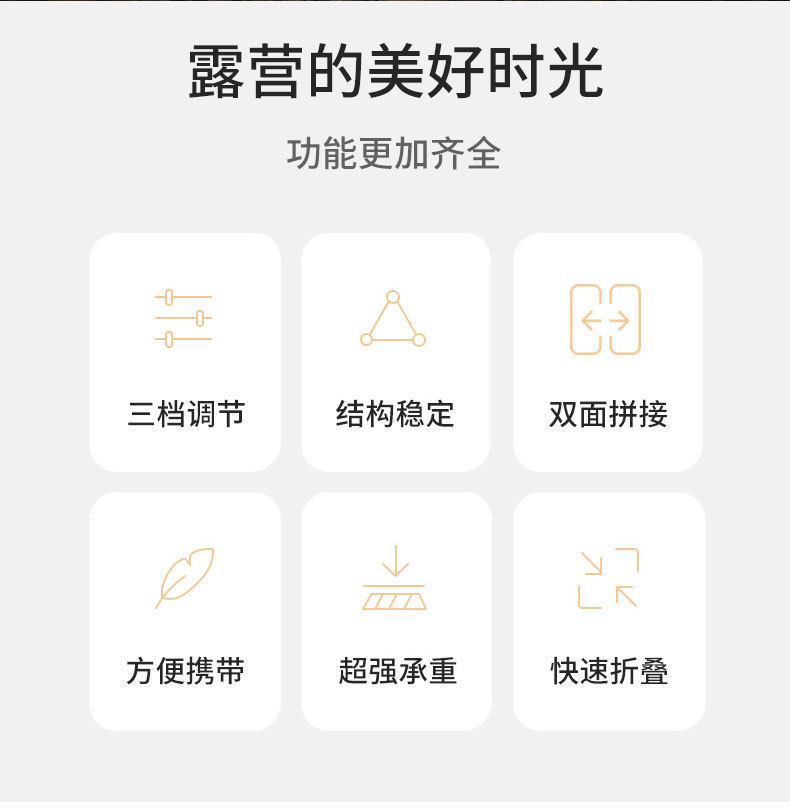 露营的美好时光

功能更加齐全

三档调节

结构稳定

双面拼接

方便携带

超强承重

快速折叠