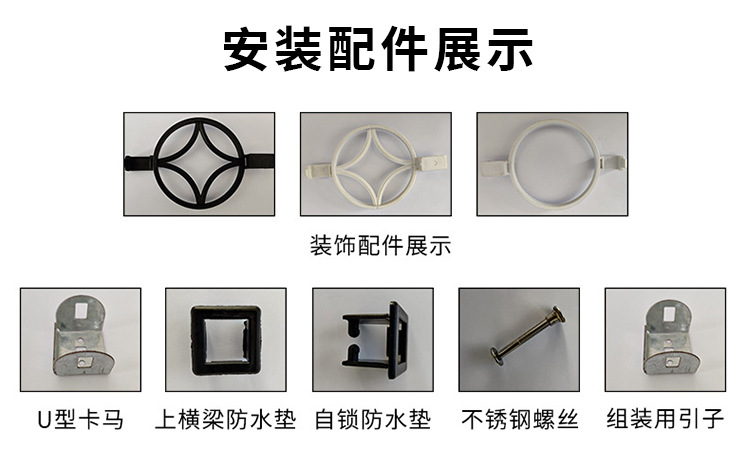 安装配件展示

装饰配件展示

U型卡马

上横梁防水垫

自锁防水垫

不锈钢螺丝

组装用引子