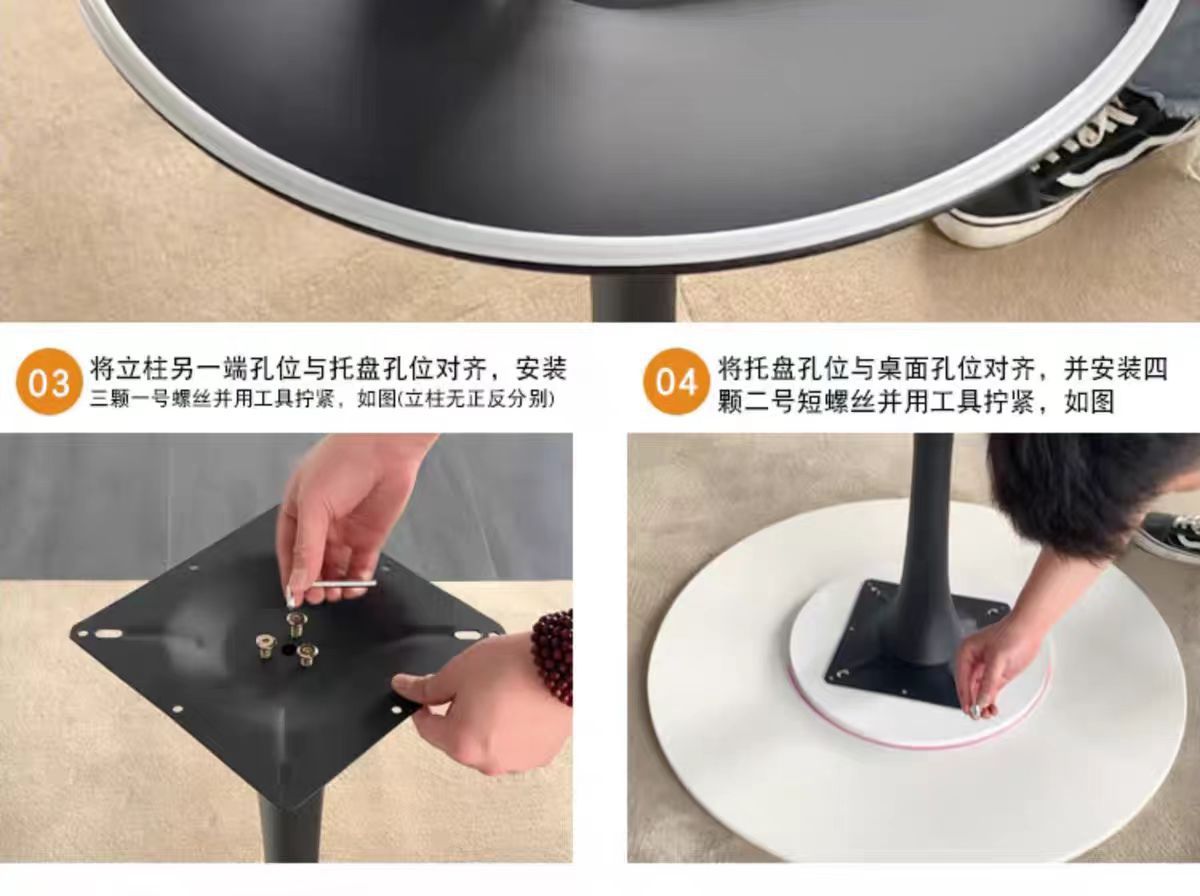 03 将立柱另一端孔位与托盘孔位对齐，安装三颗一号螺丝并用工具拧紧，如图(立柱无正反分别)

04 将托盘孔位与桌面孔位对齐，并安装四颗二号短螺丝并用工具拧紧，如图