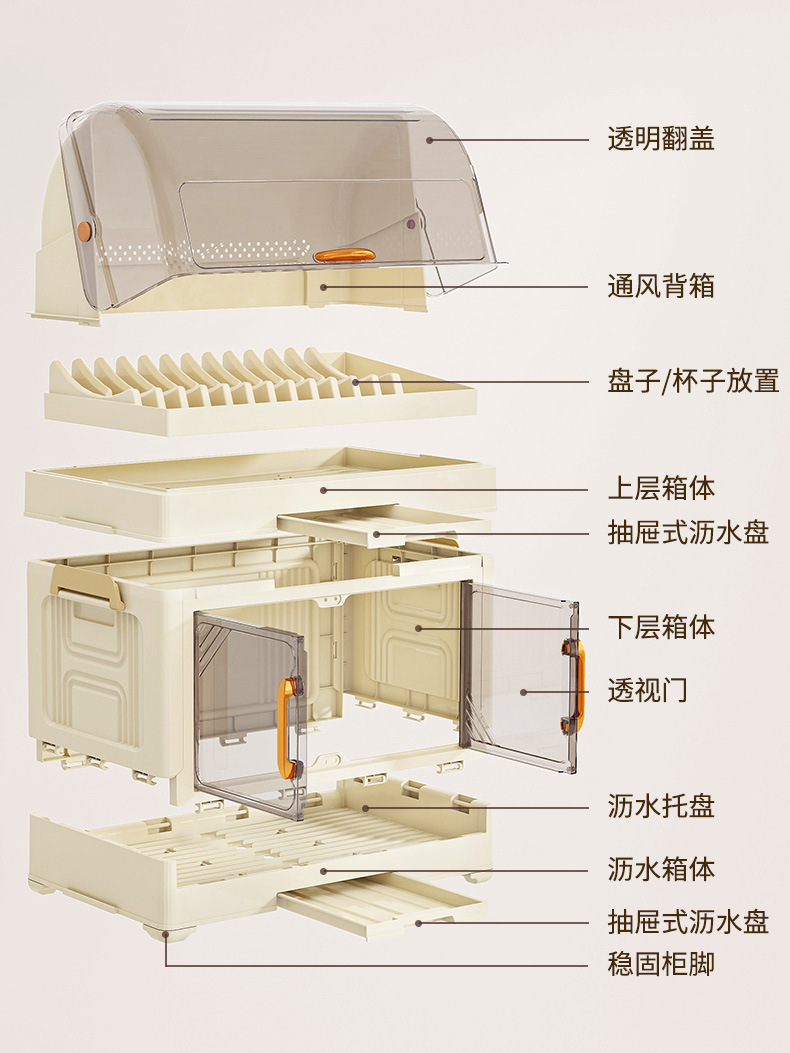 透明翻盖

通风背箱

盘子/杯子放置

上层箱体

抽屉式沥水盘

下层箱体

透视门

沥水托盘

沥水箱体

抽屉式沥水盘

稳固柜脚