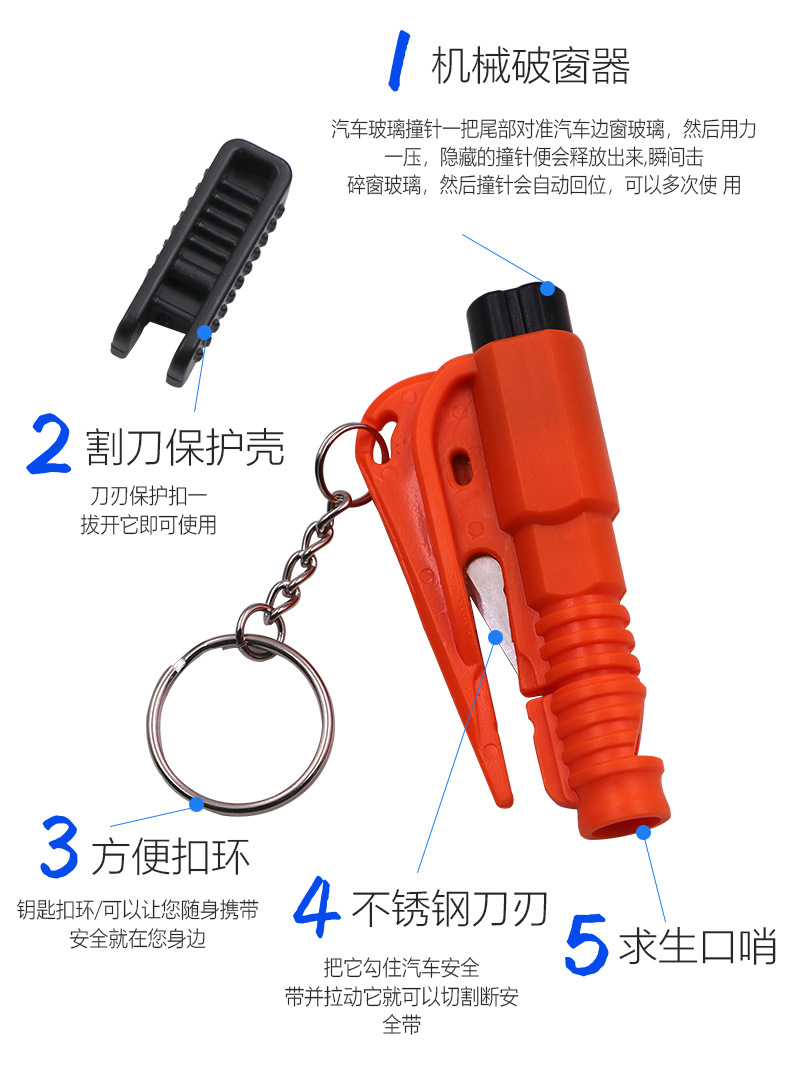 1 机械破窗器

汽车玻璃撞针一把尾部对准汽车边窗玻璃，然后用力一压，隐藏的撞针便会释放出来,瞬间击碎窗玻璃，然后撞针会自动回位，可以多次使 用

2 割刀保护壳

刀刃保护扣一拔开它即可使用

3 方便扣环

钥匙扣环/可以让您随身携带安全就在您身边

4 不锈钢刀刃

把它勾住汽车安全带并拉动它就可以切割断安全带

5 求生口哨