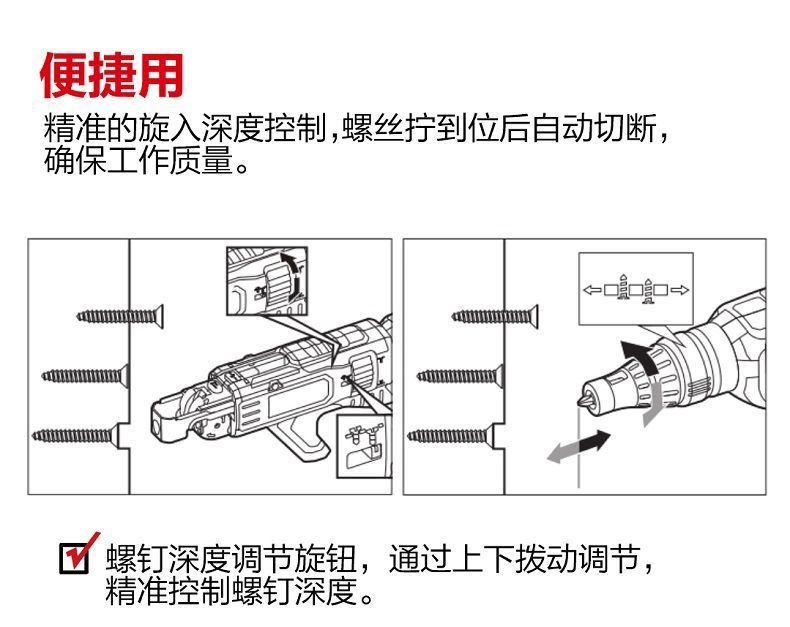 便捷用

精准的旋入深度控制,螺丝拧到位后自动切断,确保工作质量。

螺钉深度调节旋钮，通过上下拨动调节，精准控制螺钉深度。