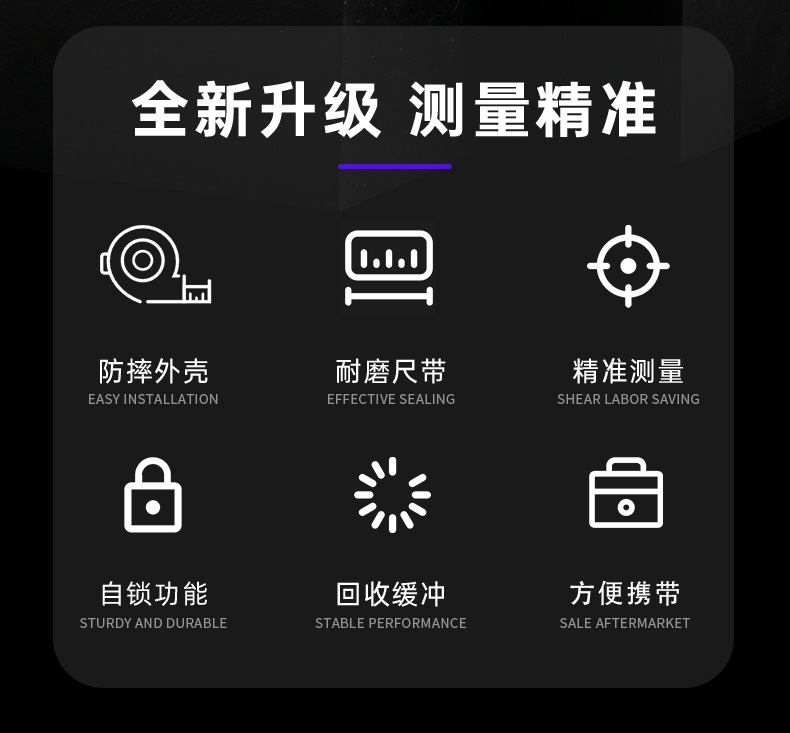 全新升级 测量精准

防摔外壳
EASY INSTALLATION

耐磨尺带
EFFECTIVE SEALING

精准测量
SHEAR LABOR SAVING

自锁功能
STURDY AND DURABLE

回收缓冲
STABLE PERFORMANCE

方便携带
SALE AFTERMARKET