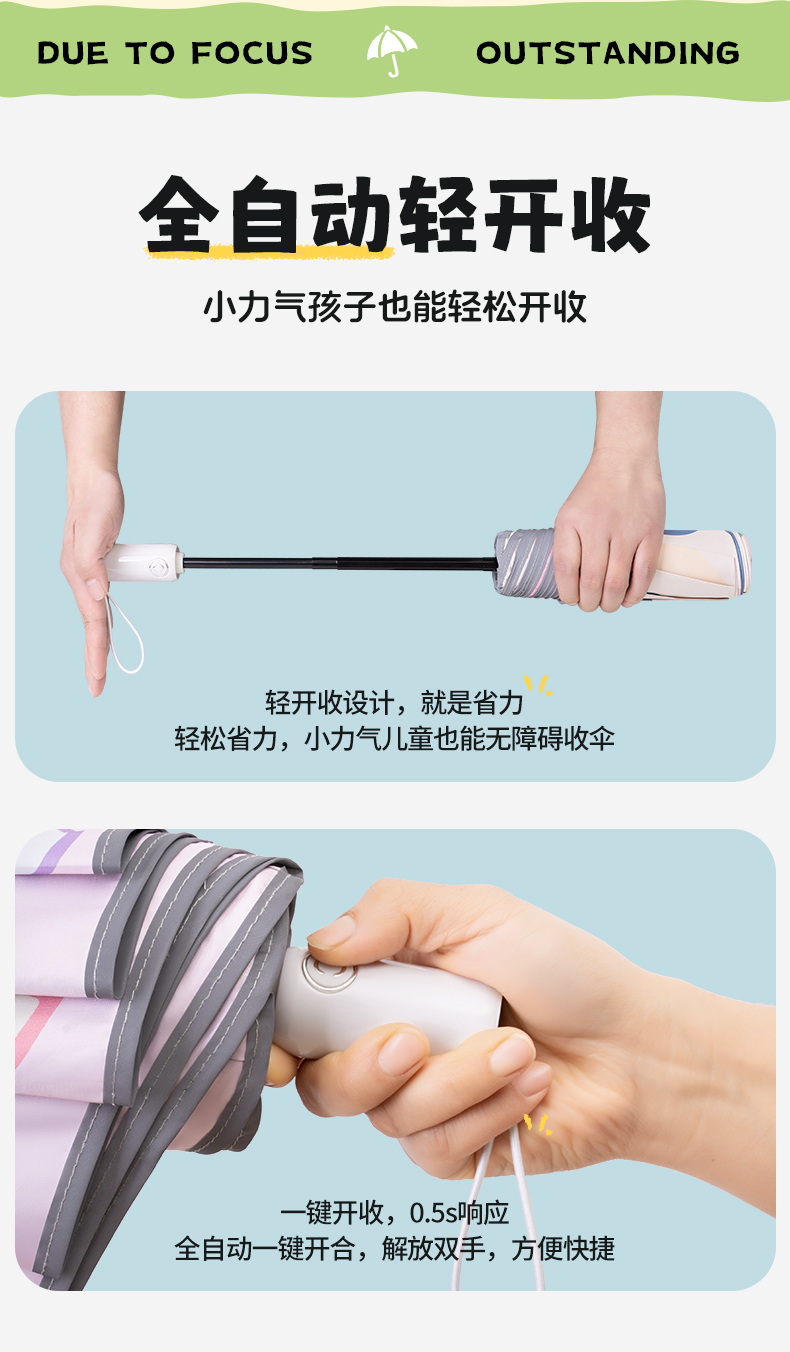 DUE TO FOCUS OUTSTANDING

全自动轻开收

小力气孩子也能轻松开收

轻开收设计，就是省力
轻松省力，小力气儿童也能无障碍收伞

一键开收，0.5s响应
全自动一键开合，解放双手，方便快捷