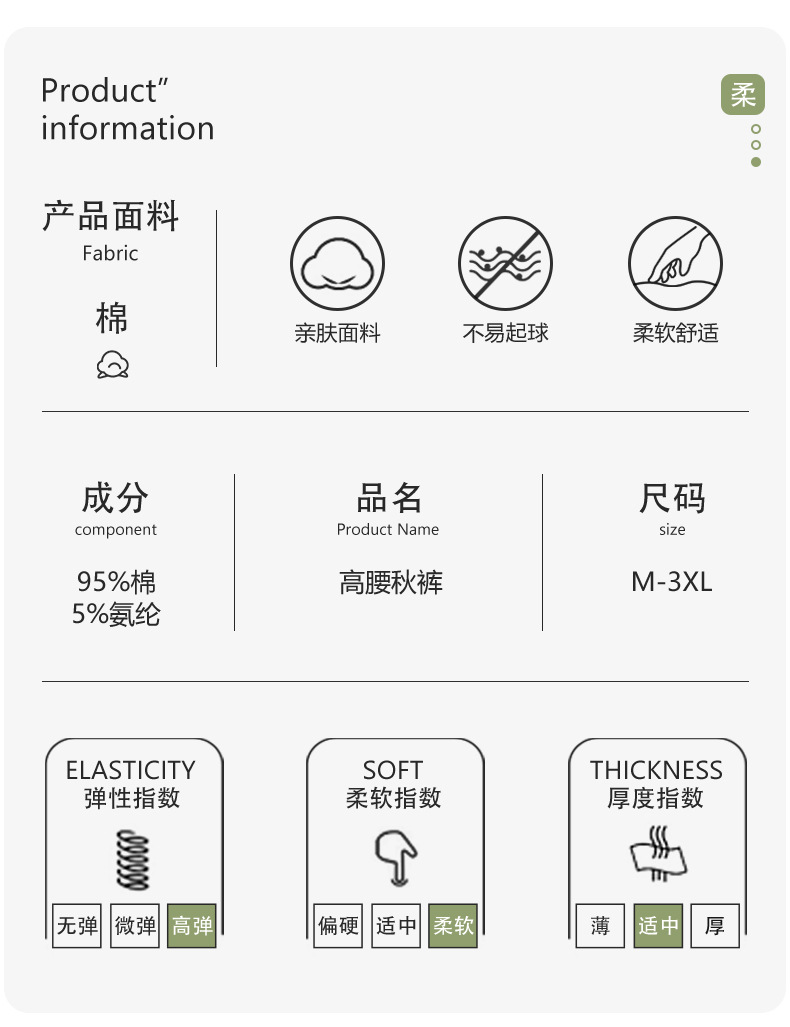 Product"
information

柔

产品面料
Fabric

棉

亲肤面料

不易起球

柔软舒适

成分
component

95%棉
5%氨纶

品名
Product Name

高腰秋裤

尺码
size

M-3XL

ELASTICITY
弹性指数

无弹 微弹 高弹

SOFT
柔软指数

偏硬 适中 柔软

THICKNESS
厚度指数

薄 适中 厚