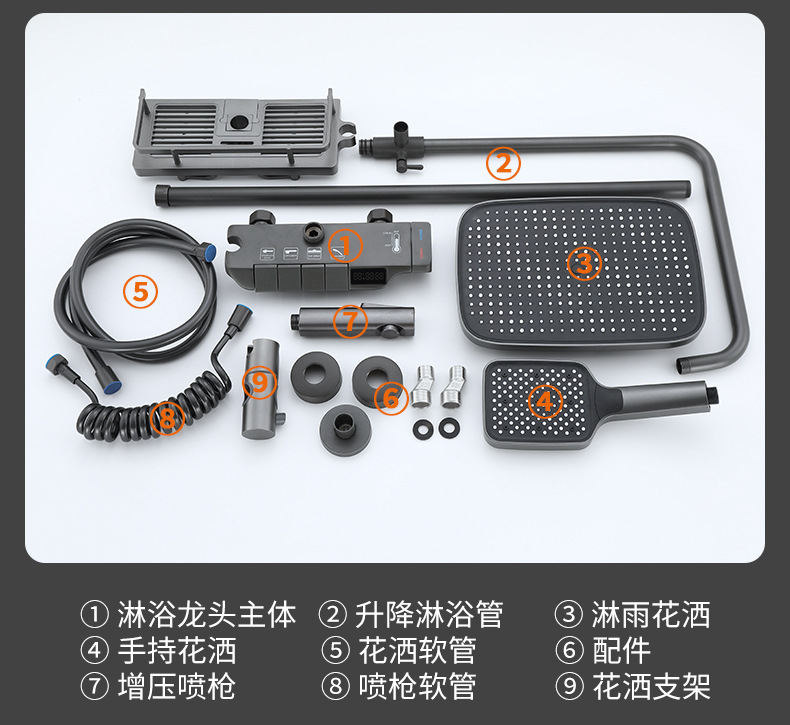 ②
①
③
⑤
⑦
⑨
⑥
④
⑧

① 淋浴龙头主体 ② 升降淋浴管 ③ 淋雨花洒
④ 手持花洒 ⑤ 花洒软管 ⑥ 配件
⑦ 增压喷枪 ⑧ 喷枪软管 ⑨ 花洒支架