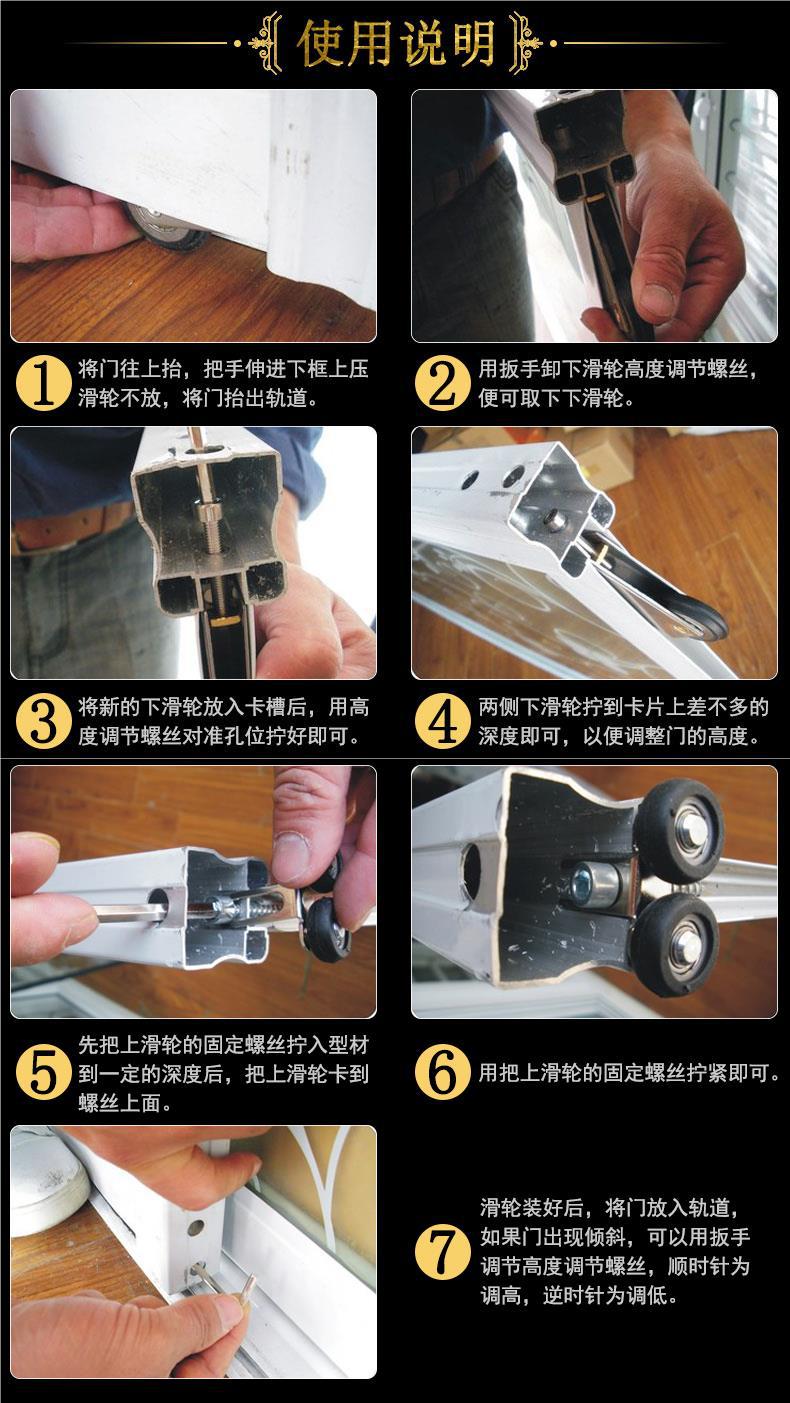 使用说明

1 将门往上抬，把手伸进下框上压滑轮不放，将门抬出轨道。

2 用扳手卸下滑轮高度调节螺丝，便可取下下滑轮。

3 将新的下滑轮放入卡槽后，用高度调节螺丝对准孔位拧好即可。

4 两侧下滑轮拧到卡片上差不多的深度即可，以便调整门的高度。

5 先把上滑轮的固定螺丝拧入型材到一定的深度后，把上滑轮卡到螺丝上面。

6 用把上滑轮的固定螺丝拧紧即可。

7 滑轮装好后，将门放入轨道，如果门出现倾斜，可以用扳手调节高度调节螺丝，顺时针为调高，逆时针为调低。