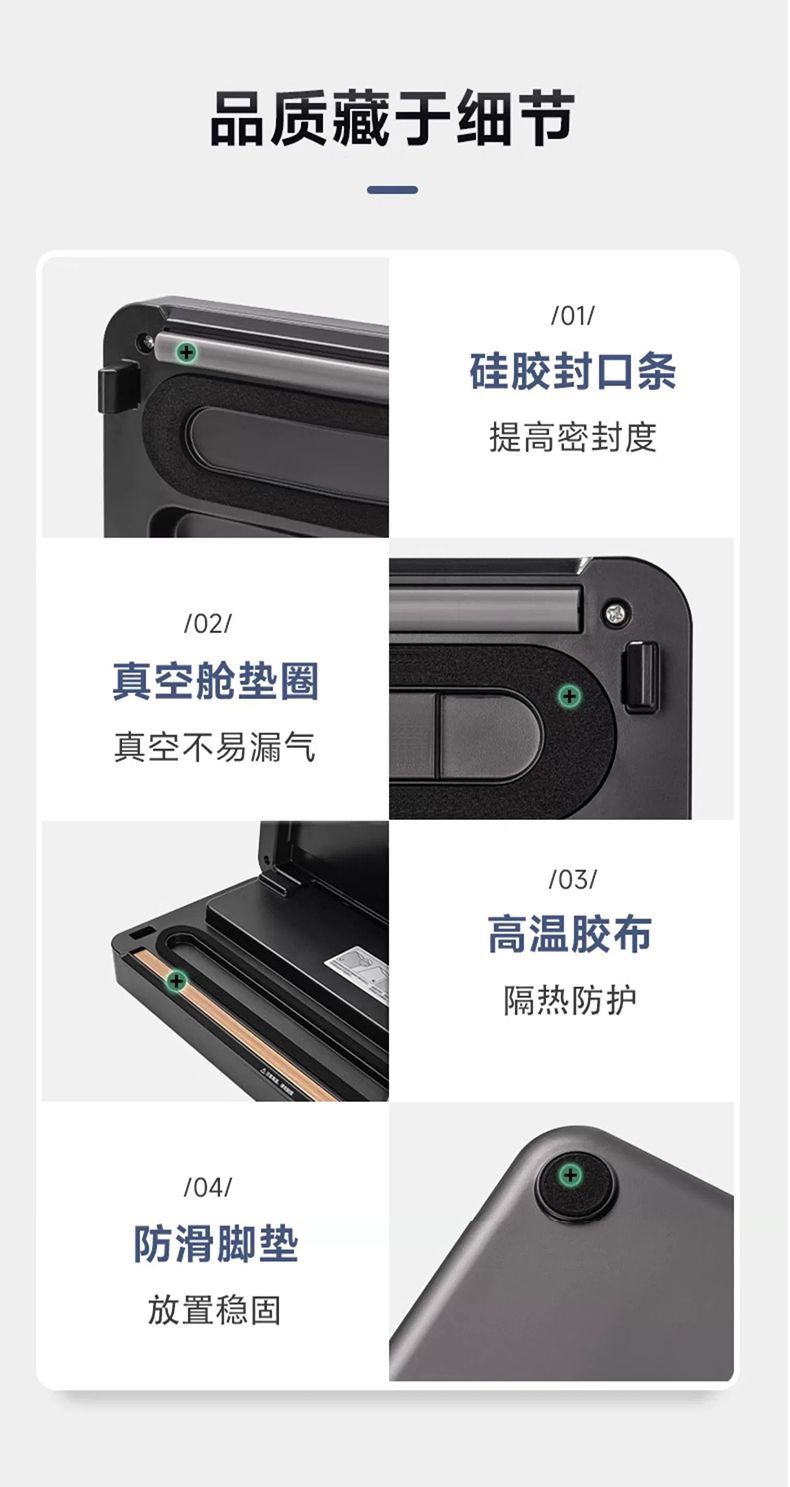 品质藏于细节

/01/
硅胶封口条
提高密封度

/02/
真空舱垫圈
真空不易漏气

/03/
高温胶布
隔热防护

/04/
防滑脚垫
放置稳固