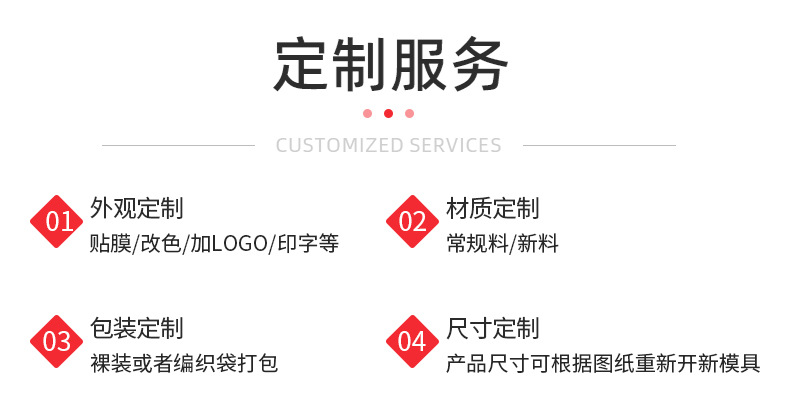 定制服务

CUSTOMIZED SERVICES

01
外观定制
贴膜/改色/加LOGO/印字等

02
材质定制
常规料/新料

03
包装定制
裸装或者编织袋打包

04
尺寸定制
产品尺寸可根据图纸重新开新模具