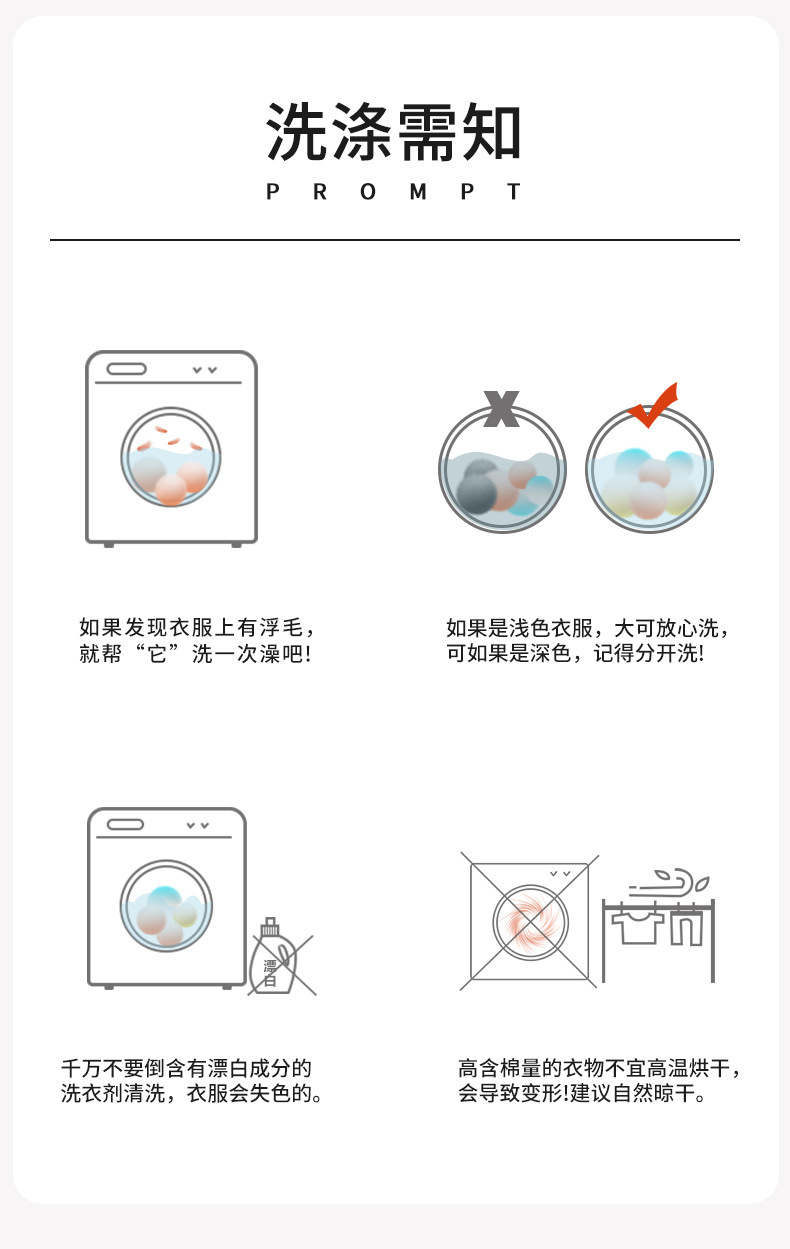 洗涤需知
PROMPT

如果发现衣服上有浮毛，就帮“它”洗一次澡吧!

如果是浅色衣服，大可放心洗，可如果是深色，记得分开洗!

漂白

千万不要倒含有漂白成分的洗衣剂清洗，衣服会失色的。

高含棉量的衣物不宜高温烘干，会导致变形!建议自然晾干。