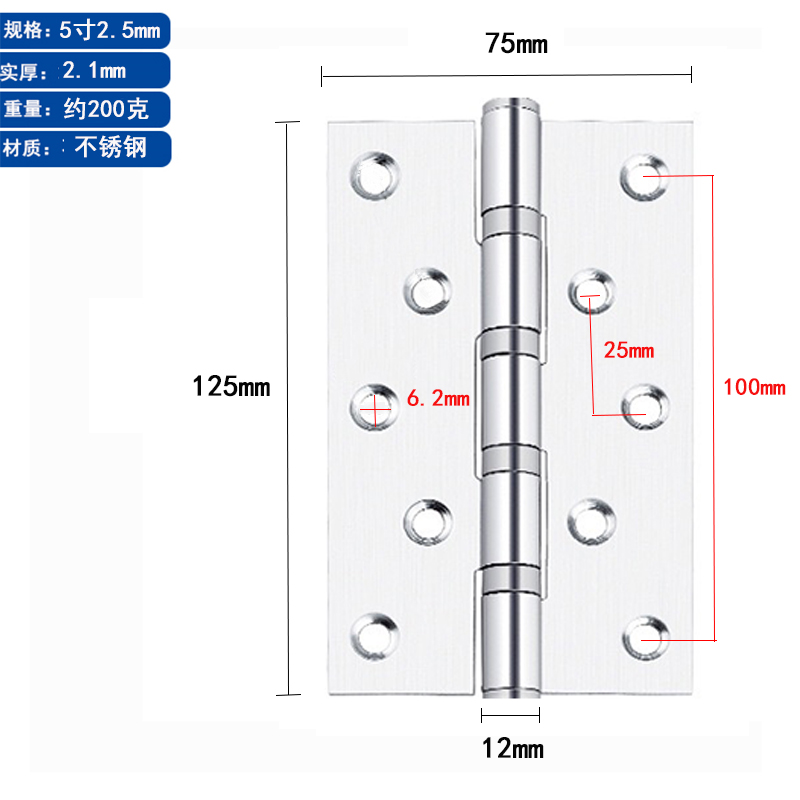 规格：5寸2.5mm
实厚：2.1mm
重量：约200克
材质：不锈钢

75mm

125mm

6.2mm

25mm

100mm

12mm