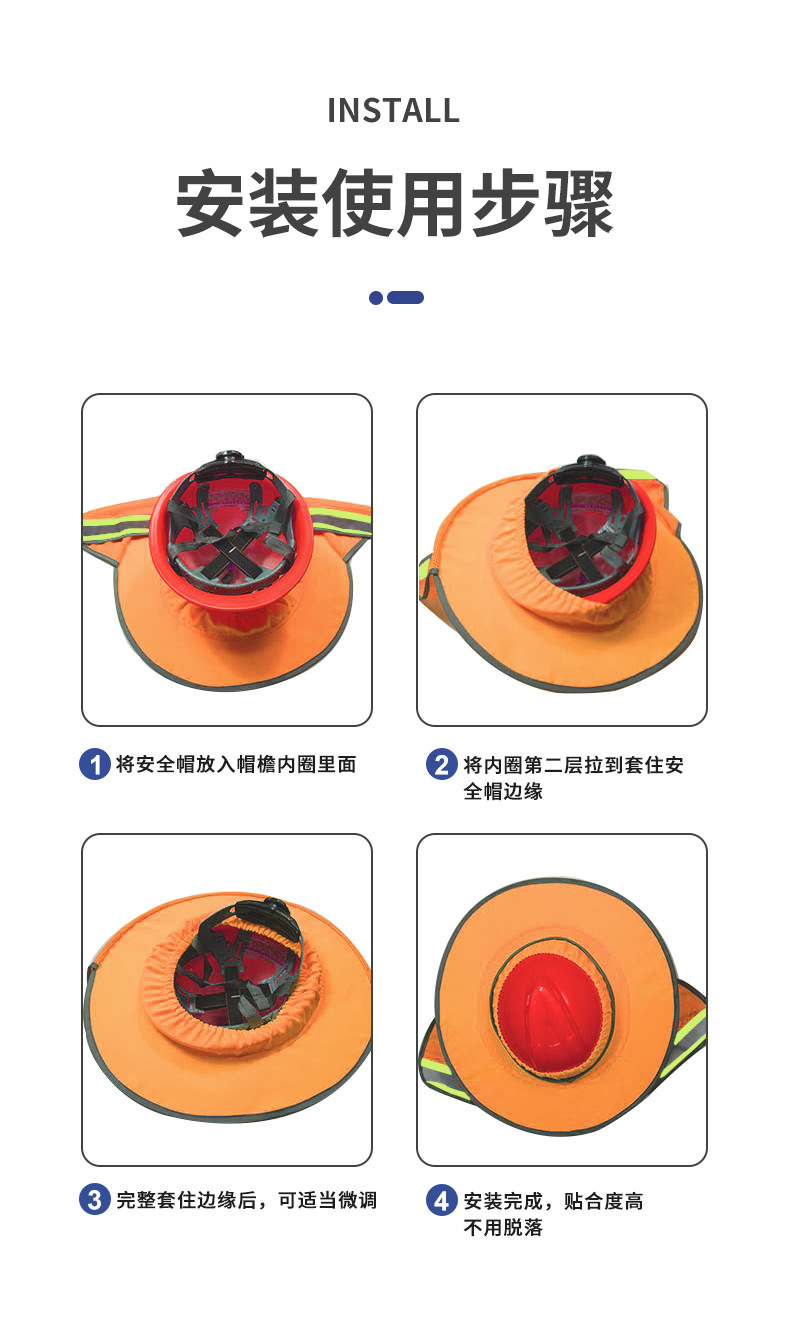 INSTALL

安装使用步骤

1 将安全帽放入帽檐内圈里面

2 将内圈第二层拉到套住安全帽边缘

3 完整套住边缘后，可适当微调

4 安装完成，贴合度高不用脱落