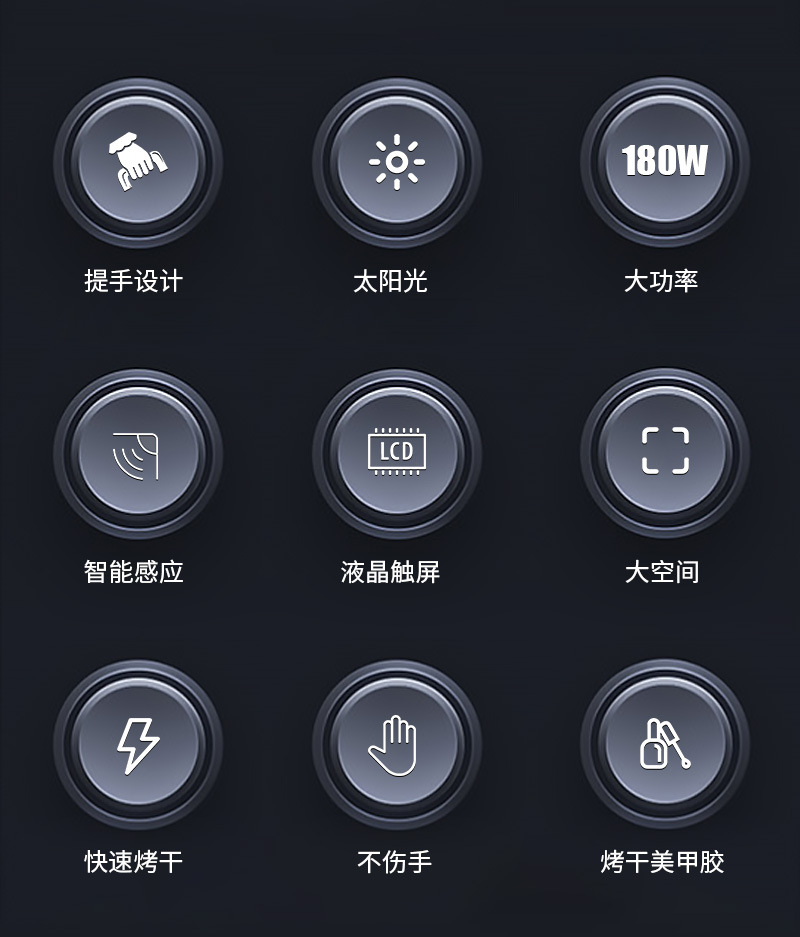 提手设计

太阳光

180W

大功率

智能感应

LCD

液晶触屏

大空间

快速烤干

不伤手

烤干美甲胶