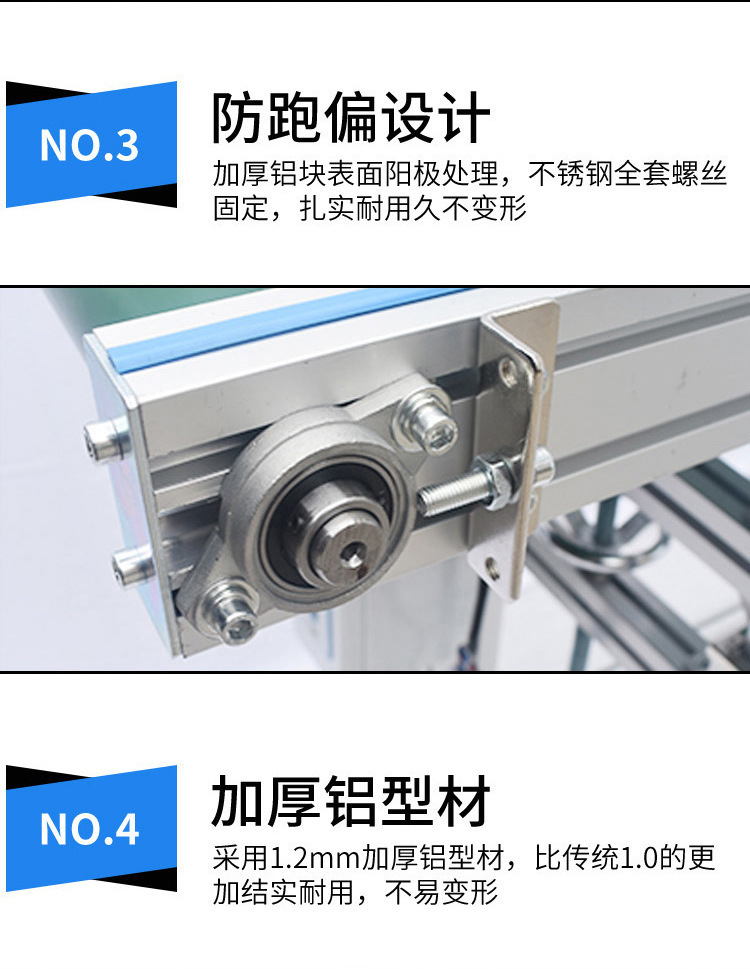 NO.3

防跑偏设计

加厚铝块表面阳极处理，不锈钢全套螺丝固定，扎实耐用久不变形

NO.4

加厚铝型材

采用1.2mm加厚铝型材，比传统1.0的更加结实耐用，不易变形