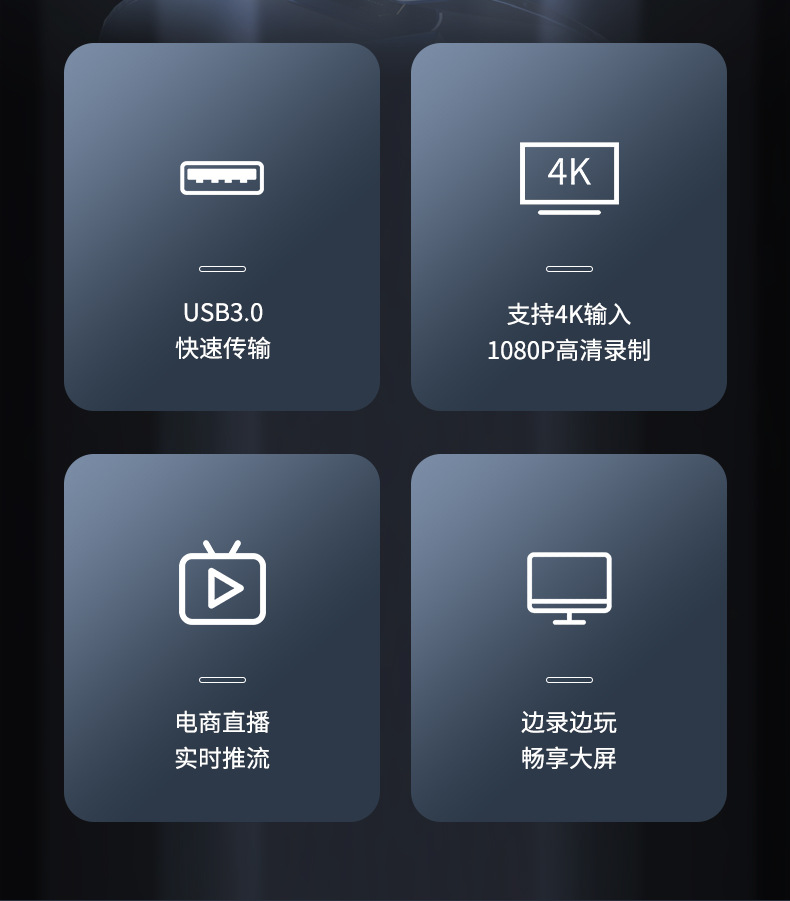 USB3.0
快速传输

4K

支持4K输入
1080P高清录制

电商直播
实时推流

边录边玩
畅享大屏