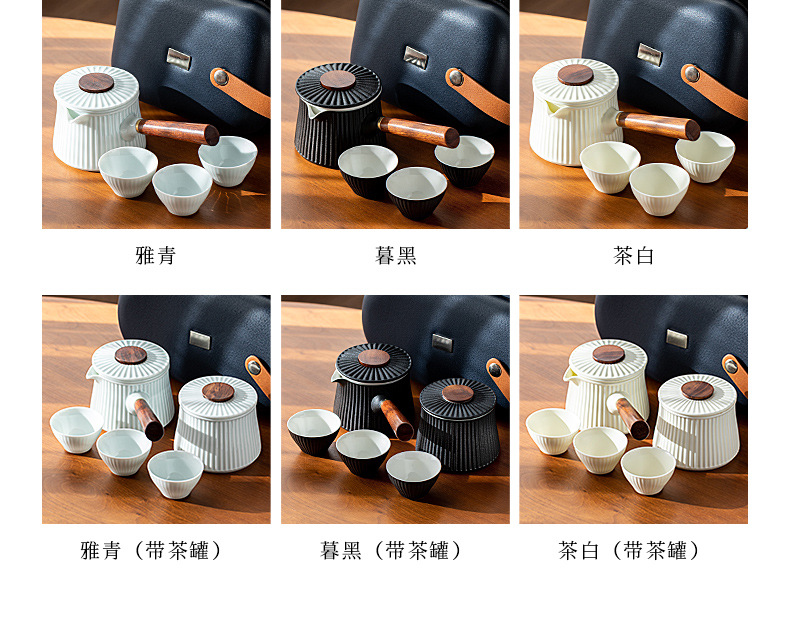 雅青

暮黑

茶白

雅青（带茶罐）

暮黑（带茶罐）

茶白（带茶罐）