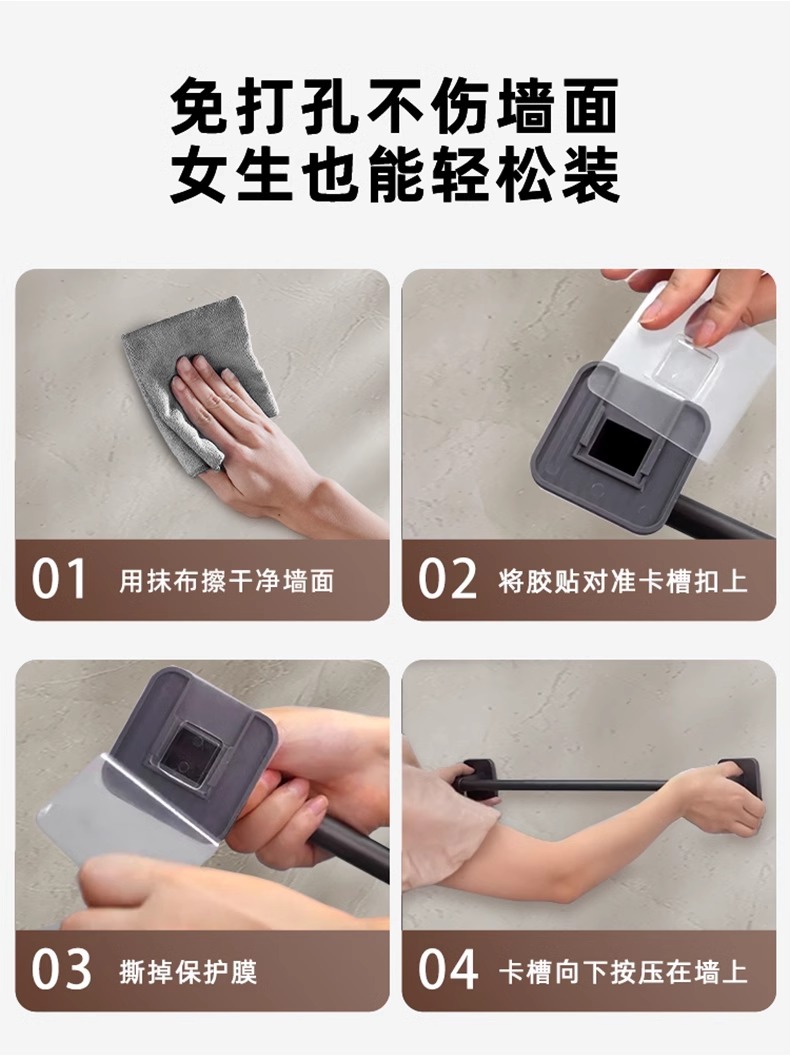 免打孔不伤墙面
女生也能轻松装

01 用抹布擦干净墙面

02 将胶贴对准卡槽扣上

03 撕掉保护膜

04 卡槽向下按压在墙上