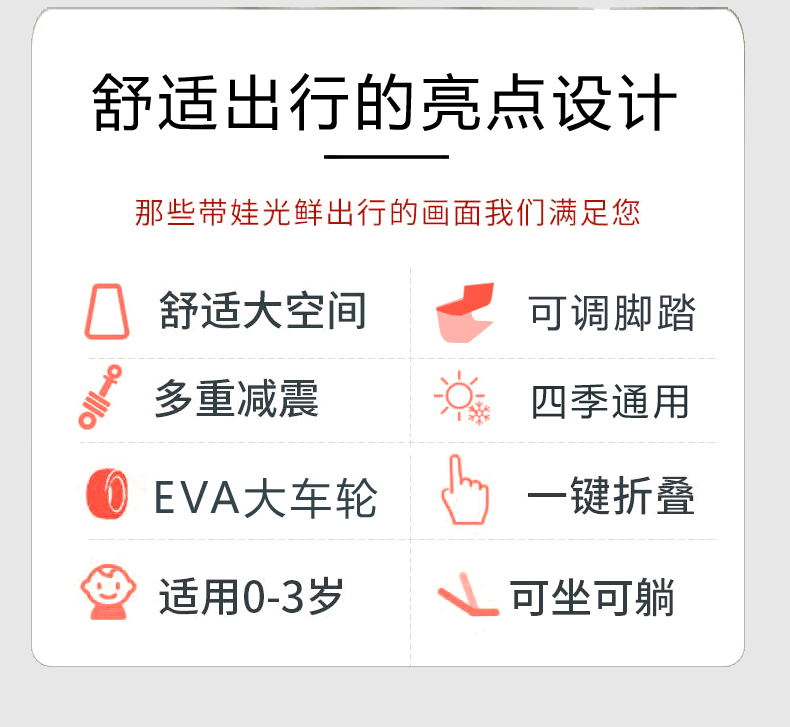 舒适出行的亮点设计

那些带娃光鲜出行的画面我们满足您

舒适大空间

多重减震

EVA大车轮

适用0-3岁

可调脚踏

四季通用

一键折叠

可坐可躺