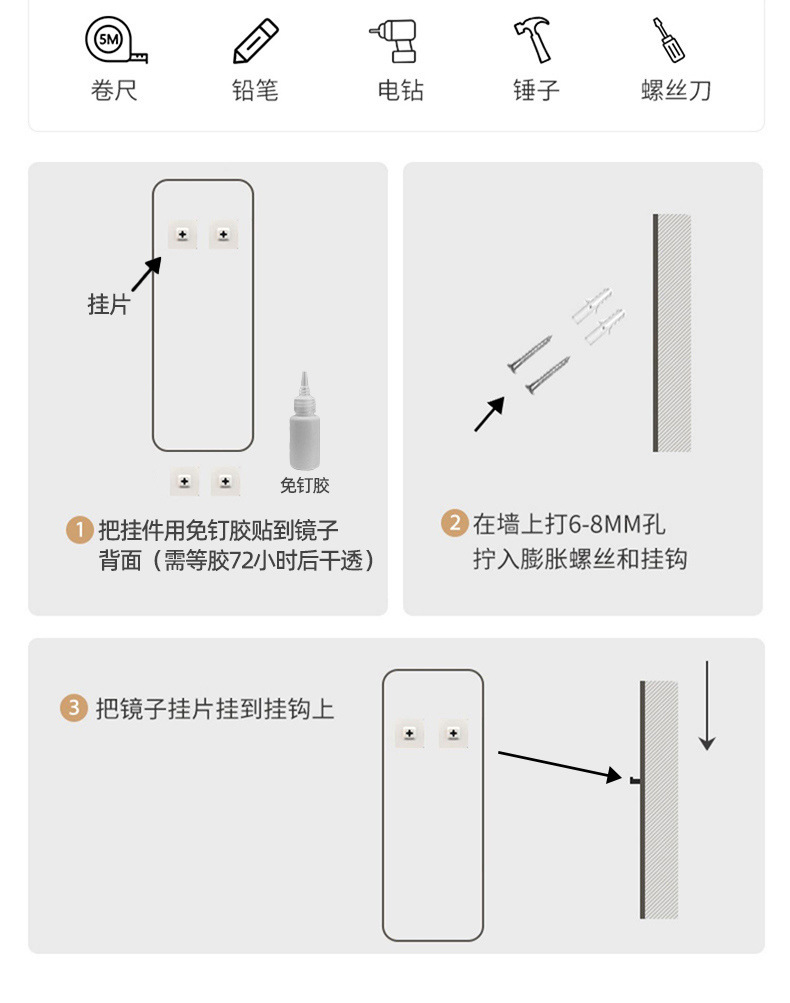 5M

卷尺 铅笔 电钻 锤子 螺丝刀

挂片

免钉胶

1 把挂件用免钉胶贴到镜子背面（需等胶72小时后干透）

2 在墙上打6-8MM孔
拧入膨胀螺丝和挂钩

3 把镜子挂片挂到挂钩上