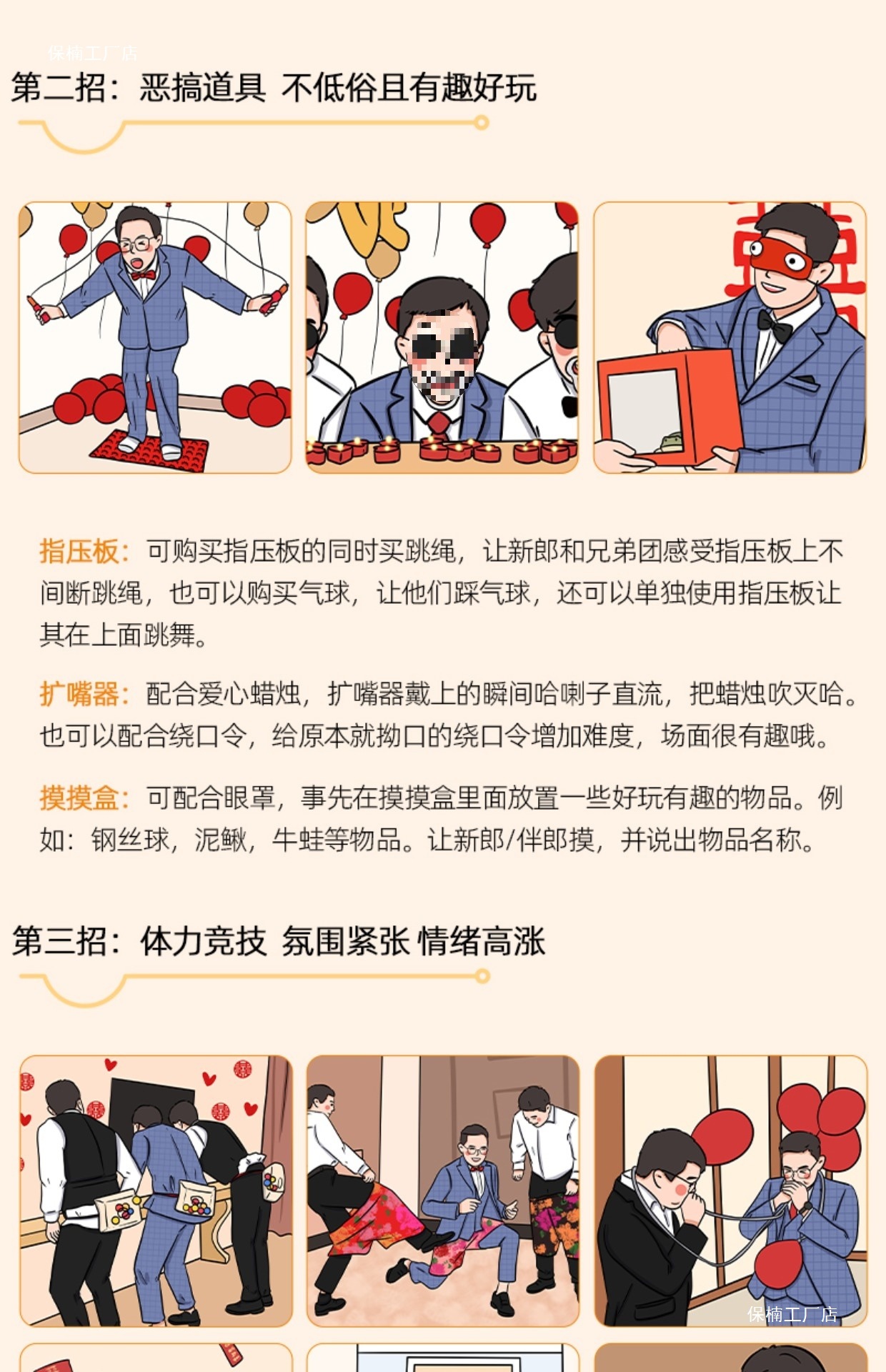 保楠工厂店

第二招：恶搞道具 不低俗且有趣好玩

指压板：可购买指压板的同时买跳绳，让新郎和兄弟团感受指压板上不间断跳绳，也可以购买气球，让他们踩气球，还可以单独使用指压板让其在上面跳舞。

扩嘴器：配合爱心蜡烛，扩嘴器戴上的瞬间哈喇子直流，把蜡烛吹灭哈。也可以配合绕口令，给原本就拗口的绕口令增加难度，场面很有趣哦。

摸摸盒：可配合眼罩，事先在摸摸盒里面放置一些好玩有趣的物品。例如：钢丝球，泥鳅，牛蛙等物品。让新郎/伴郎摸，并说出物品名称。

第三招：体力竞技 氛围紧张 情绪高涨

保楠工厂店