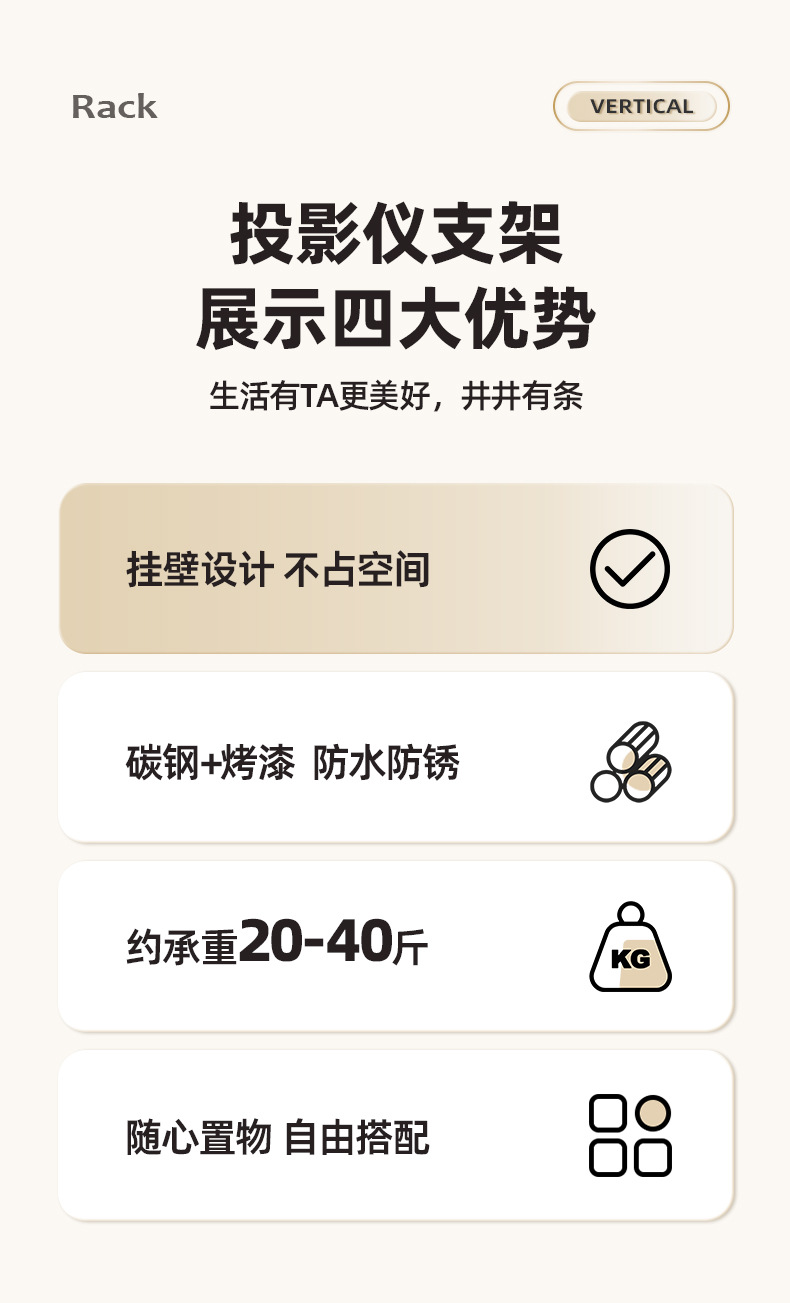 Rack

VERTICAL

投影仪支架
展示四大优势

生活有TA更美好，井井有条

挂壁设计 不占空间

碳钢+烤漆 防水防锈

约承重20-40斤

KG

随心置物 自由搭配