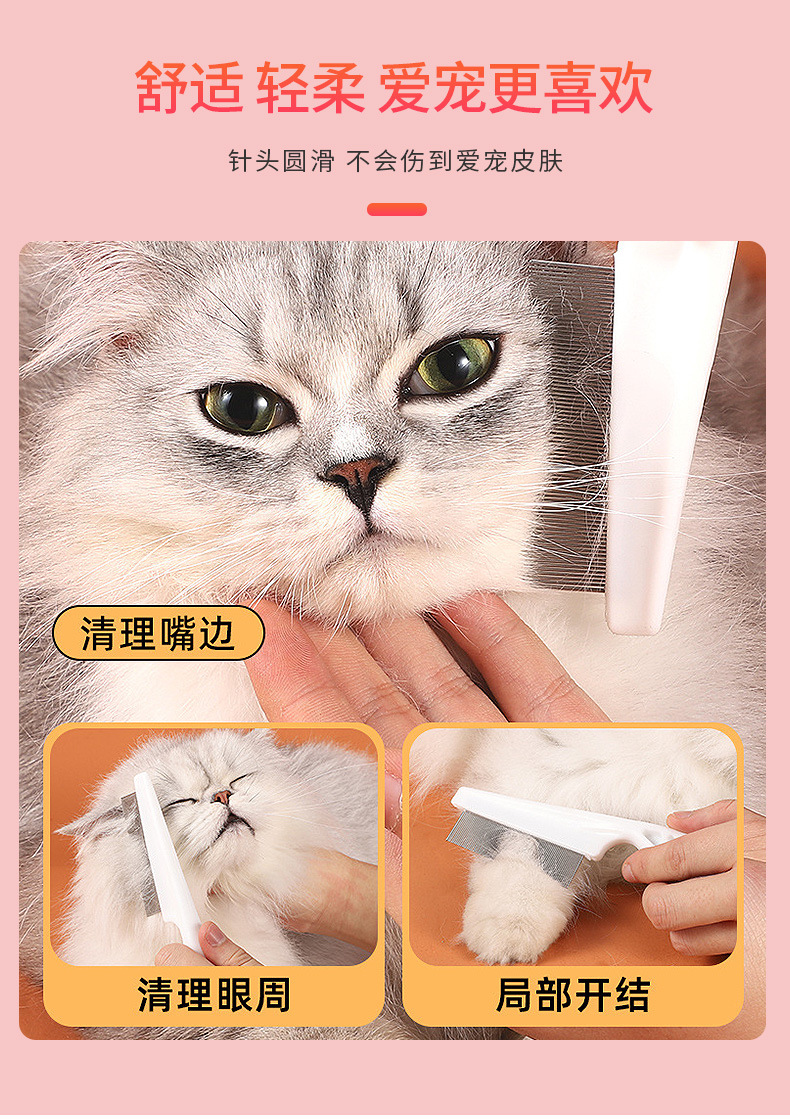 舒适 轻柔 爱宠更喜欢

针头圆滑 不会伤到爱宠皮肤

清理嘴边

清理眼周

局部开结