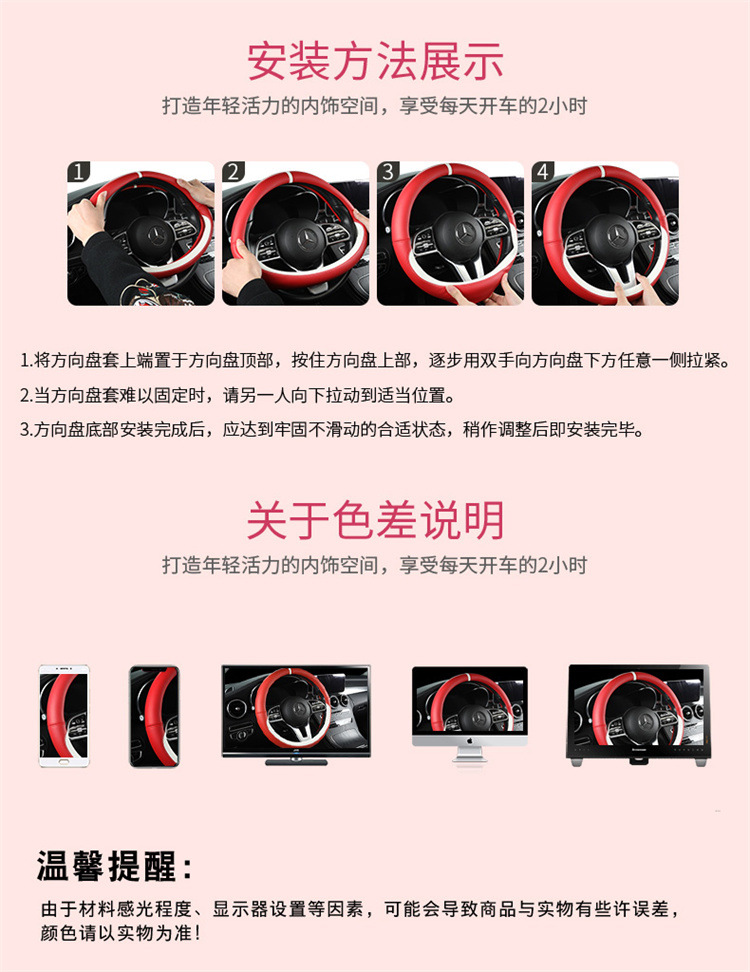 安装方法展示

打造年轻活力的内饰空间，享受每天开车的2小时

1

2

3

4

1.将方向盘套上端置于方向盘顶部，按住方向盘上部，逐步用双手向方向盘下方任意一侧拉紧。

2.当方向盘套难以固定时，请另一人向下拉动到适当位置。

3.方向盘底部安装完成后，应达到牢固不滑动的合适状态，稍作调整后即安装完毕。

关于色差说明

打造年轻活力的内饰空间，享受每天开车的2小时

温馨提醒：

由于材料感光程度、显示器设置等因素，可能会导致商品与实物有些许误差，颜色请以实物为准！