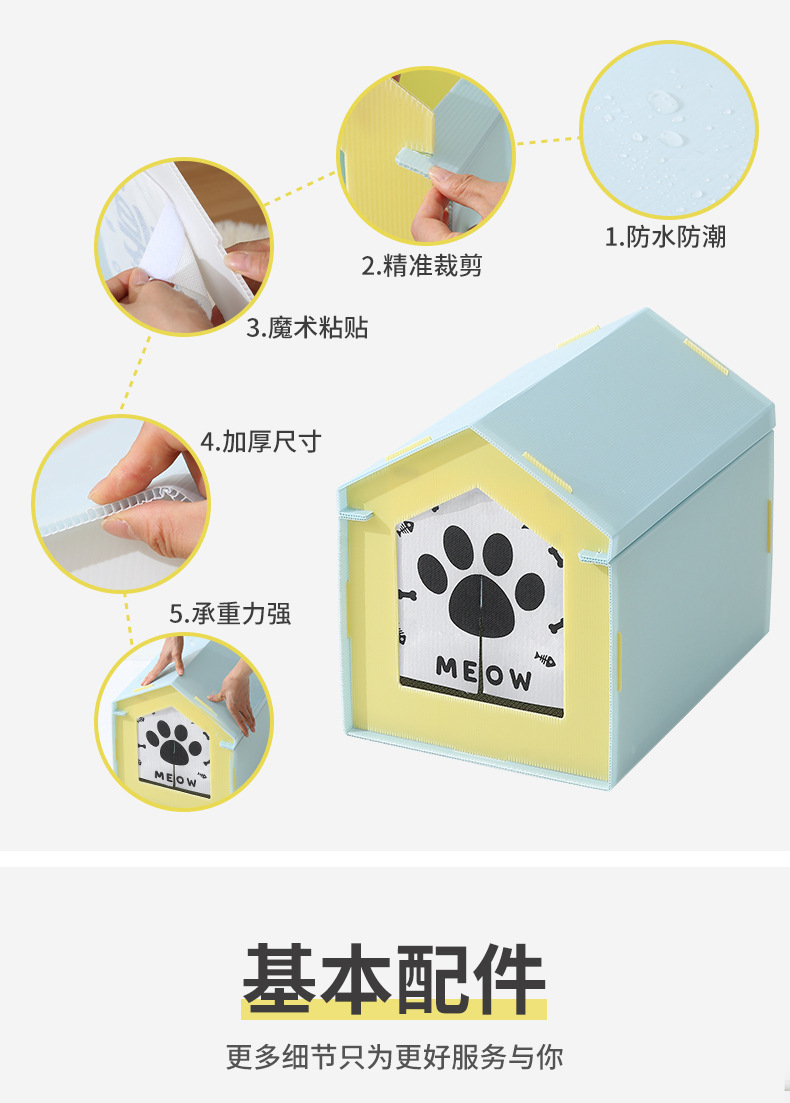 1.防水防潮

2.精准裁剪

3.魔术粘贴

4.加厚尺寸

5.承重力强

MEOW

MEOW

基本配件

更多细节只为更好服务与你