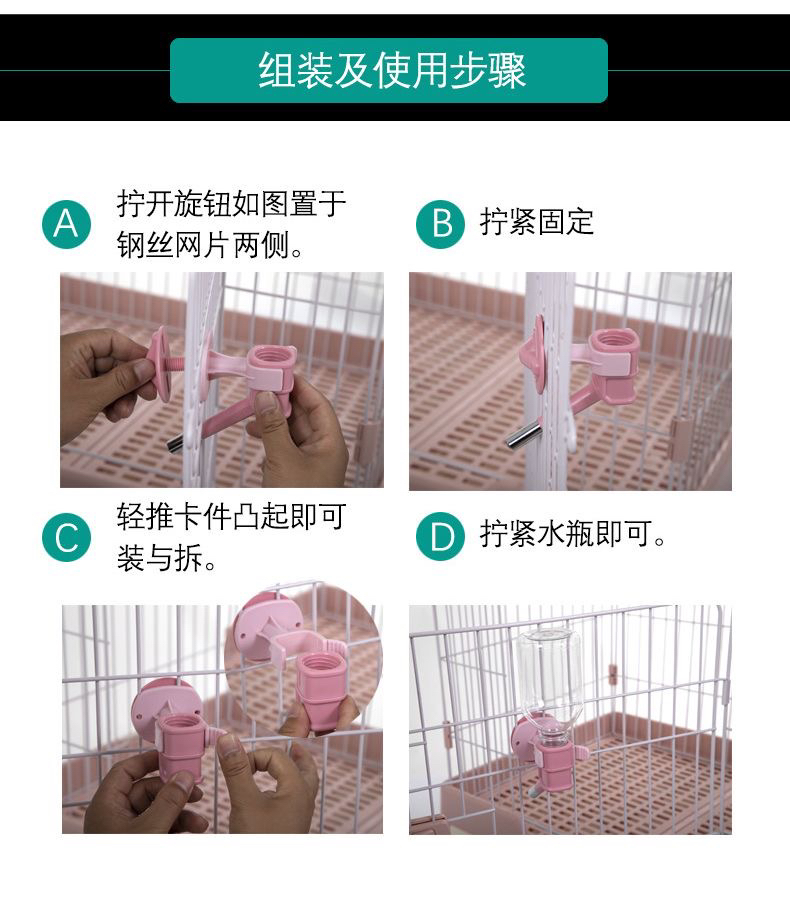 组装及使用步骤

A 拧开旋钮如图置于钢丝网片两侧。

B 拧紧固定

C 轻推卡件凸起即可装与拆。

D 拧紧水瓶即可。